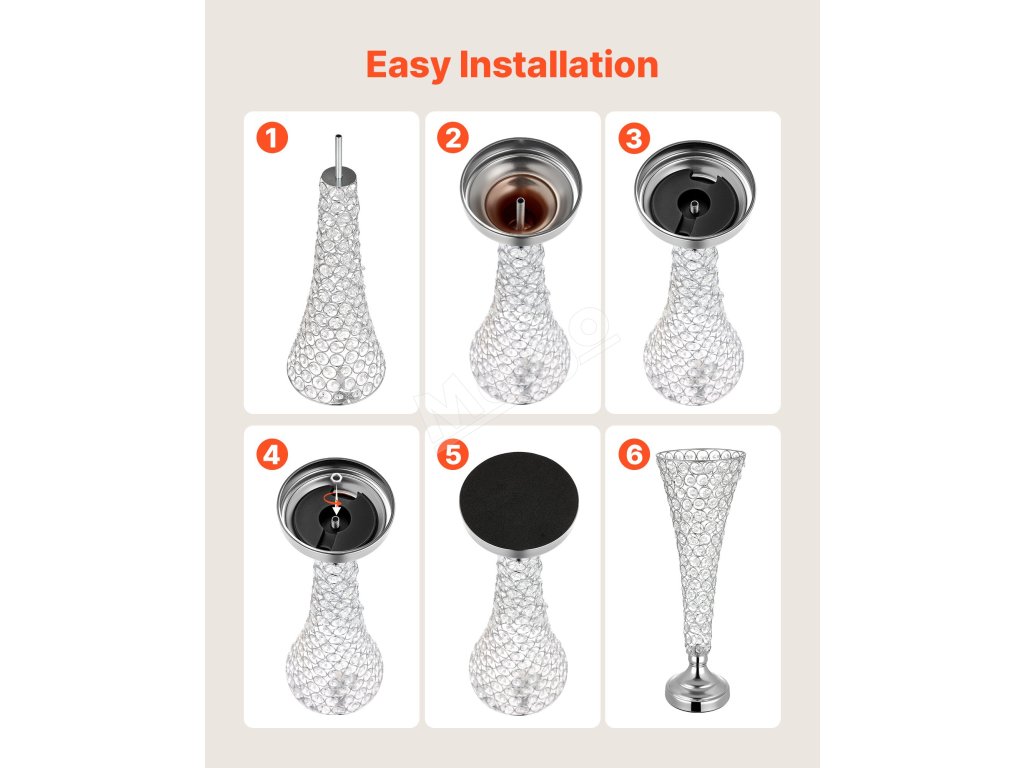 Easy Installation

1

2

3

4

5

6