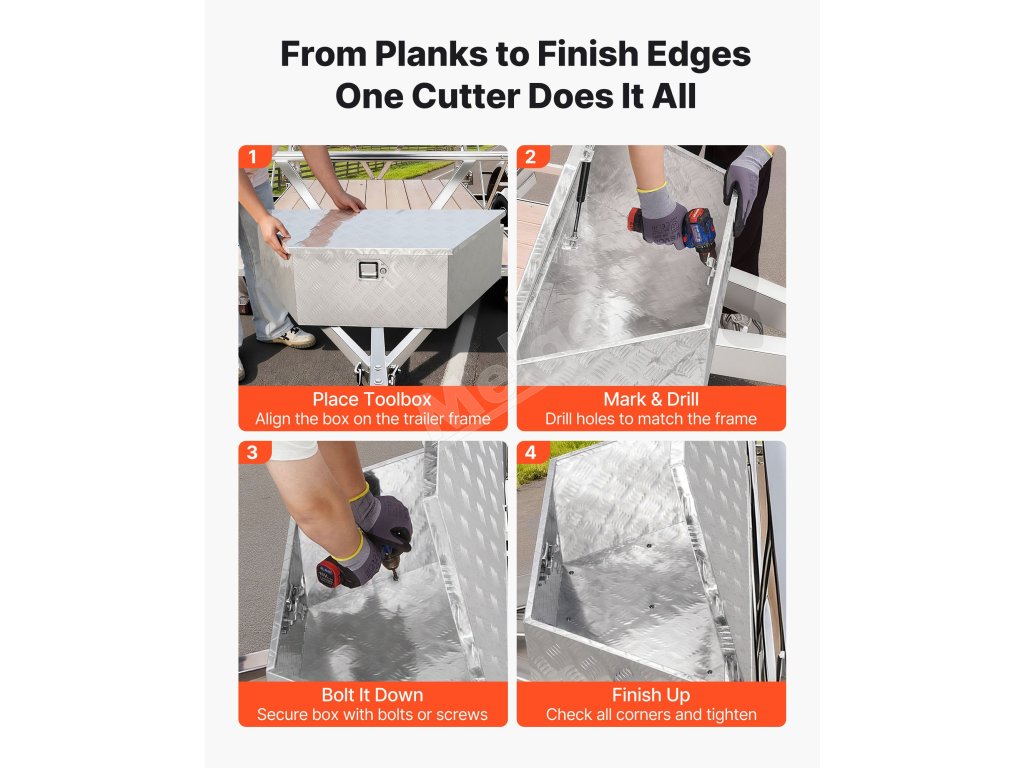 From Planks to Finish Edges
One Cutter Does It All

1
Place Toolbox
Align the box on the trailer frame

2
Mark & Drill
Drill holes to match the frame

3
Bolt It Down
Secure box with bolts or screws

4
Finish Up
Check all corners and tighten