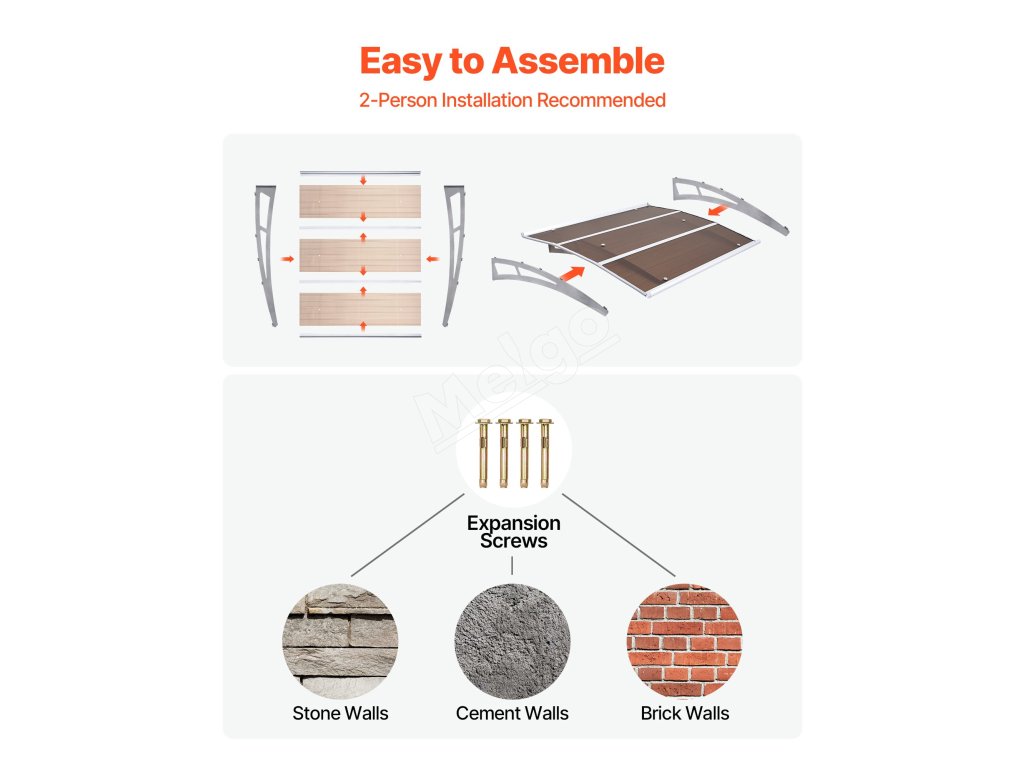 Easy to Assemble

2-Person Installation Recommended

Melgo

Expansion Screws

Stone Walls

Cement Walls

Brick Walls