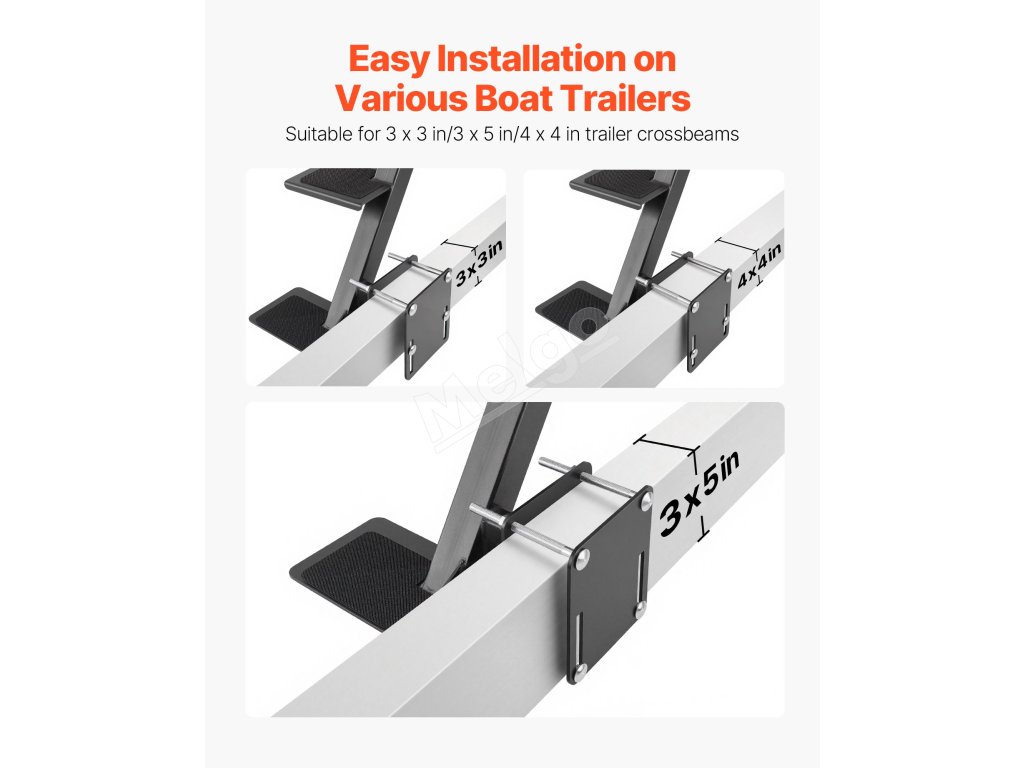 Easy Installation on Various Boat Trailers
Suitable for 3 x 3 in/3 x 5 in/4 x 4 in trailer crossbeams

3x3in

4x4in

Melgo

3x5in