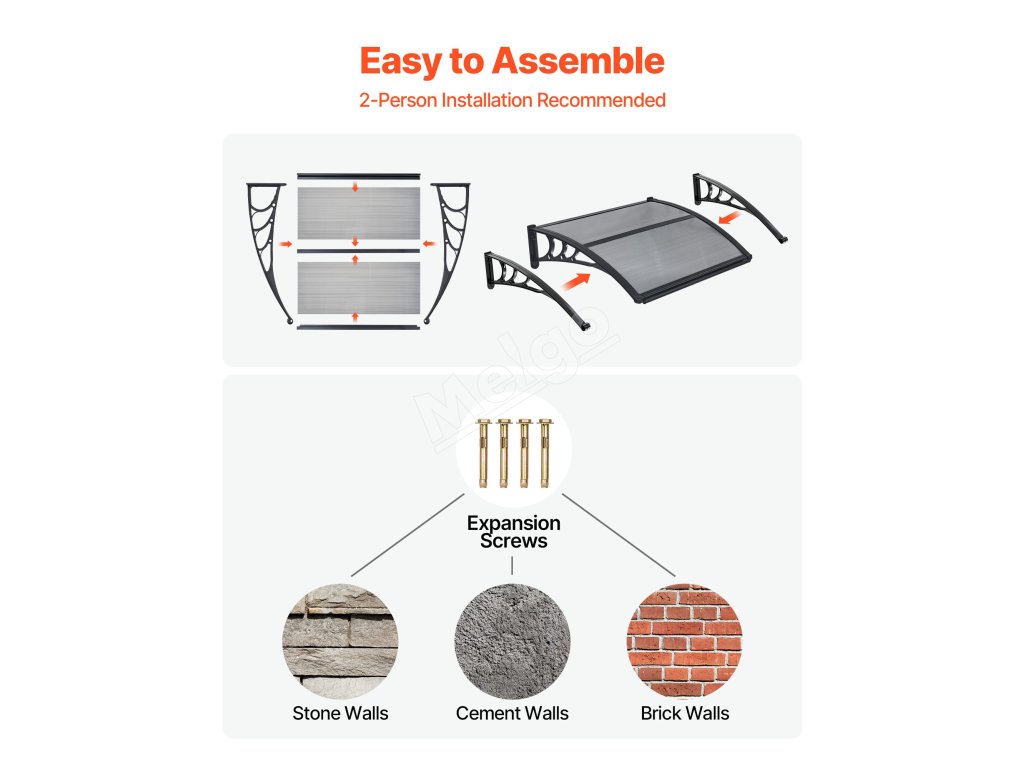 Easy to Assemble

2-Person Installation Recommended

Melgo

Expansion Screws

Stone Walls

Cement Walls

Brick Walls