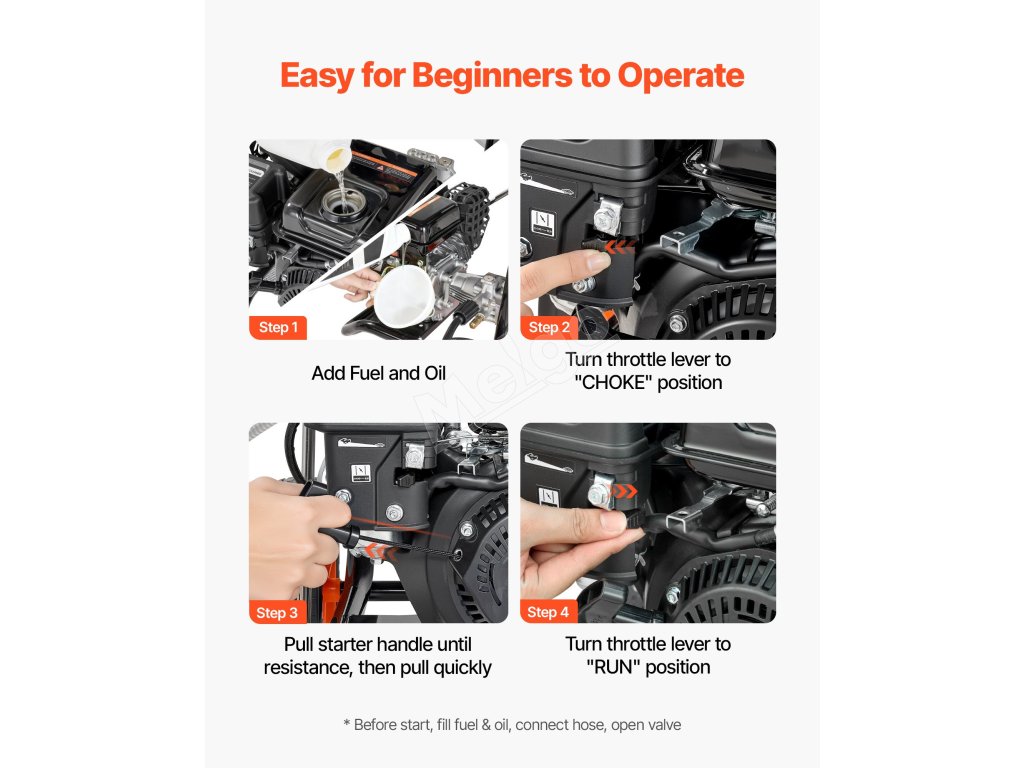 Easy for Beginners to Operate

Step 1

Add Fuel and Oil

Step 2

Turn throttle lever to "CHOKE" position

Step 3

Pull starter handle until resistance, then pull quickly

Step 4

Turn throttle lever to "RUN" position

* Before start, fill fuel & oil, connect hose, open valve