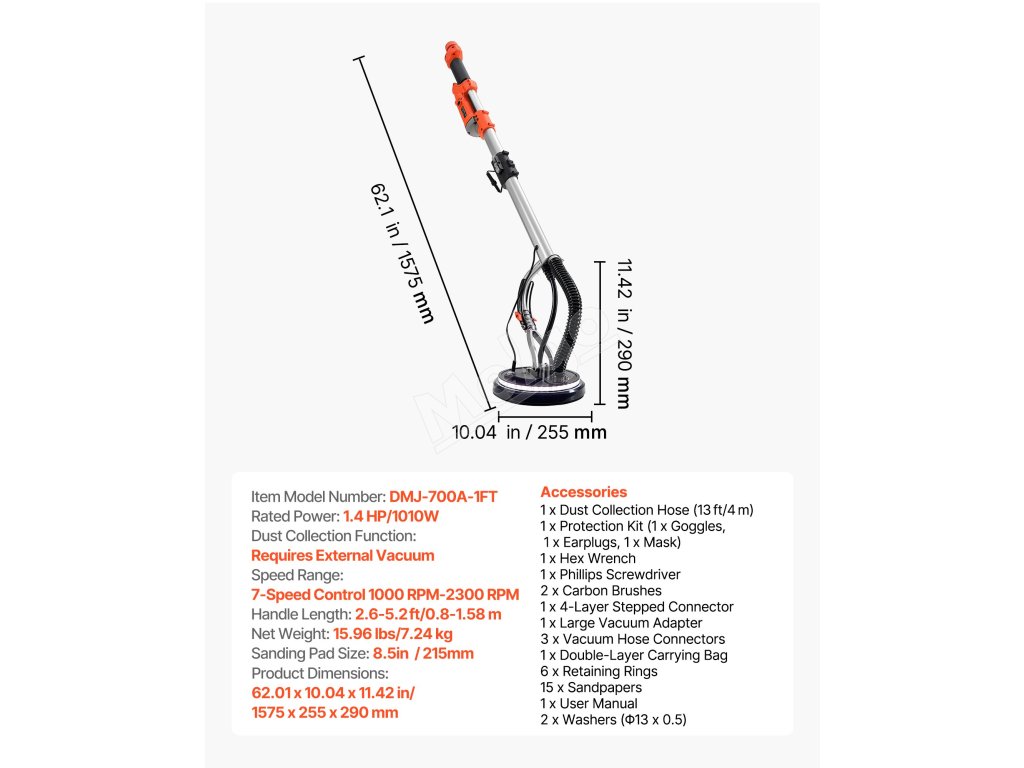 62.1 in / 1575 mm

11.42 in / 290 mm

10.04 in / 255 mm

Item Model Number: DMJ-700A-1FT
Rated Power: 1.4 HP/1010W
Dust Collection Function:
Requires External Vacuum
Speed Range:
7-Speed Control 1000 RPM-2300 RPM
Handle Length: 2.6-5.2 ft/0.8-1.58 m
Net Weight: 15.96 lbs/7.24 kg
Sanding Pad Size: 8.5in / 215mm
Product Dimensions:
62.01 x 10.04 x 11.42 in/
1575 x 255 x 290 mm

Accessories
1 x Dust Collection Hose (13 ft/4 m)
1 x Protection Kit (1 x Goggles, 1 x Earplugs, 1 x Mask)
1 x Hex Wrench
1 x Phillips Screwdriver
2 x Carbon Brushes
1 x 4-Layer Stepped Connector
1 x Large Vacuum Adapter
3 x Vacuum Hose Connectors
1 x Double-Layer Carrying Bag
6 x Retaining Rings
15 x Sandpapers
1 x User Manual
2 x Washers (Φ13 x 0.5)