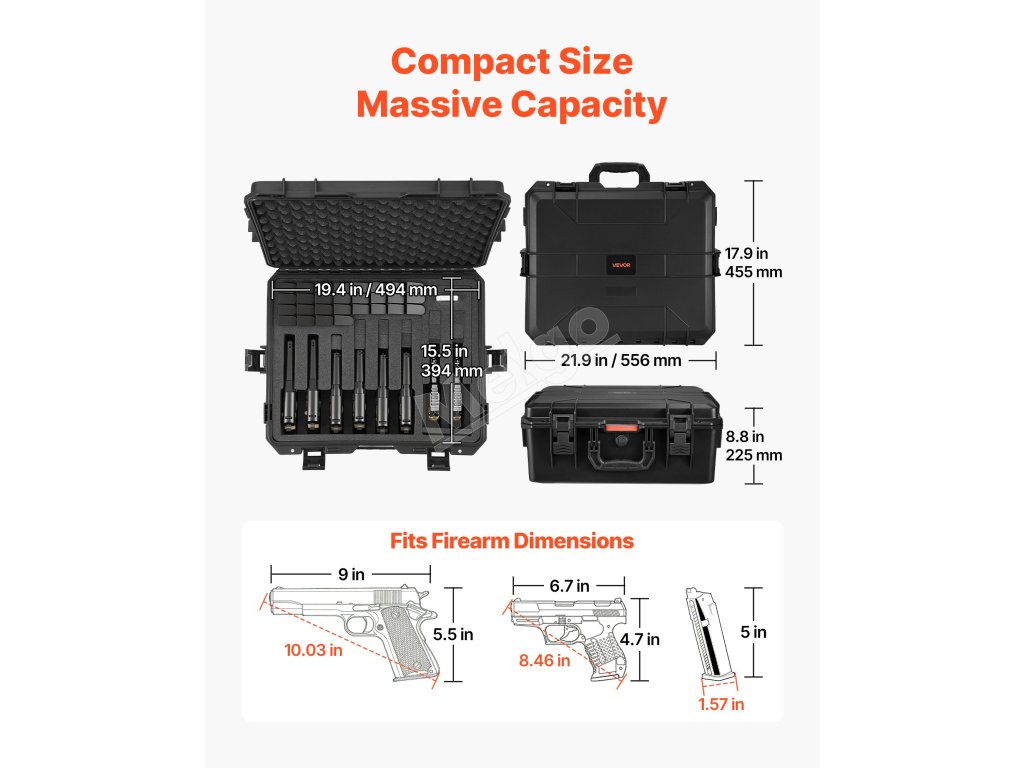 Compact Size
Massive Capacity

19.4 in / 494 mm

15.5 in
394 mm

VEVOR

17.9 in
455 mm

21.9 in / 556 mm

8.8 in
225 mm

Fits Firearm Dimensions

9 in

5.5 in

10.03 in

6.7 in

4.7 in

8.46 in

5 in

1.57 in