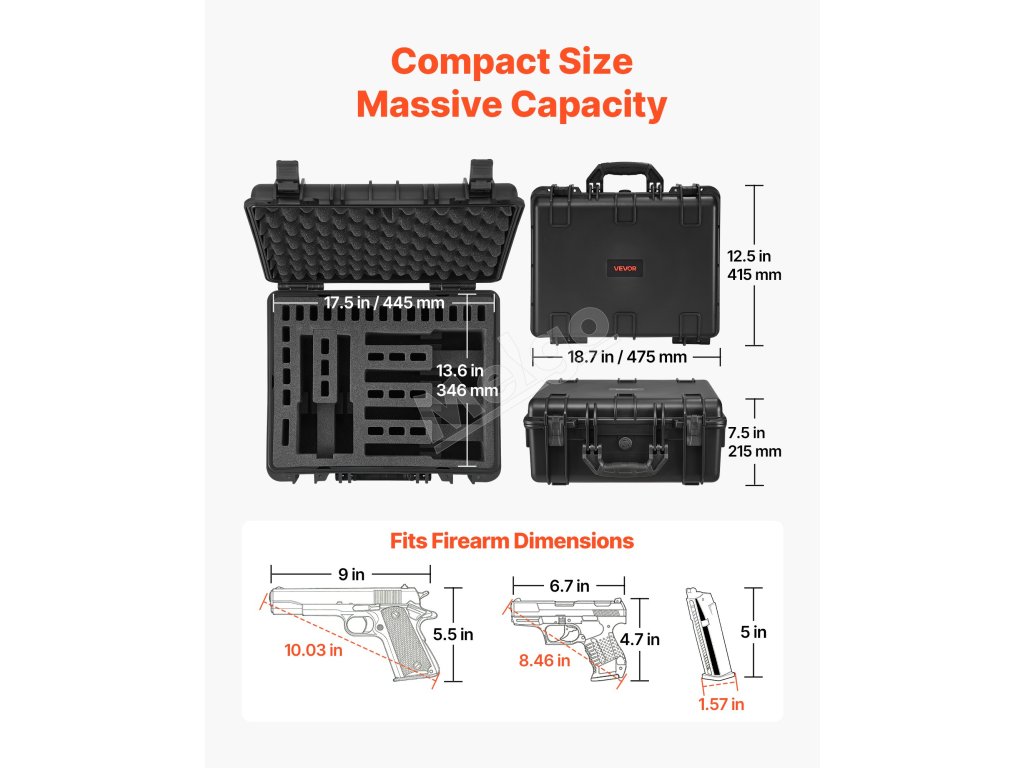 Compact Size
Massive Capacity

17.5 in / 445 mm

13.6 in
346 mm

VEVOR

12.5 in
415 mm

18.7 in / 475 mm

7.5 in
215 mm

Fits Firearm Dimensions

9 in

5.5 in

10.03 in

6.7 in

4.7 in

8.46 in

5 in

1.57 in