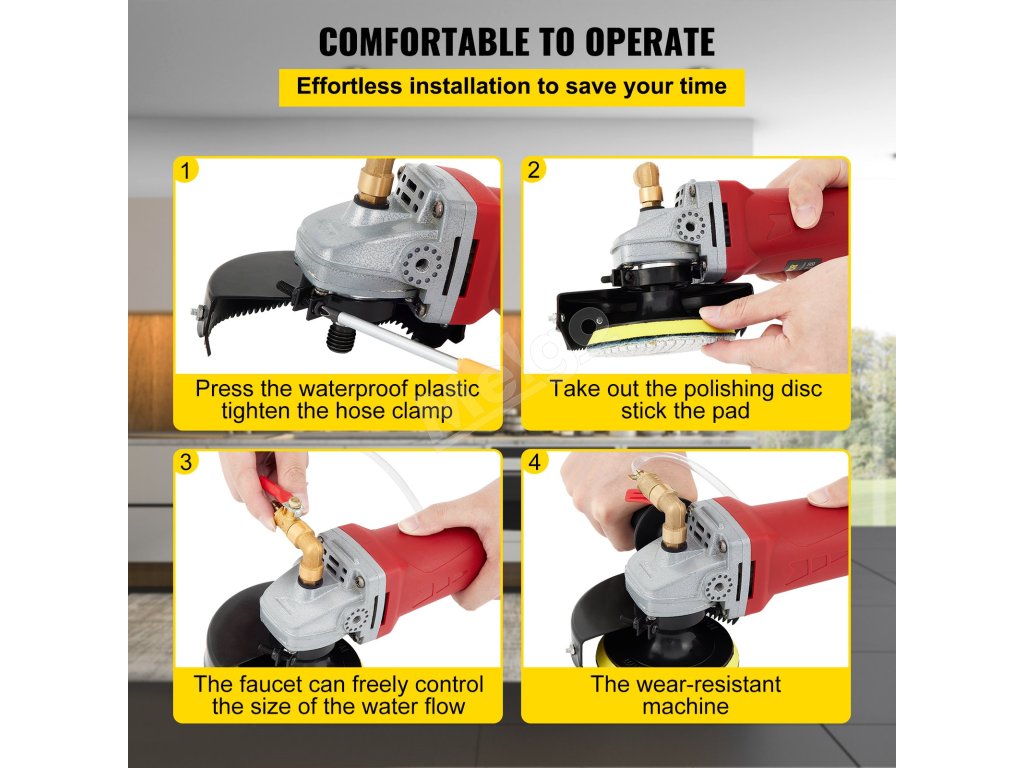 COMFORTABLE TO OPERATE

Effortless installation to save your time

1

Press the waterproof plastic tighten the hose clamp

2

Take out the polishing disc stick the pad

3

The faucet can freely control the size of the water flow

4

The wear-resistant machine