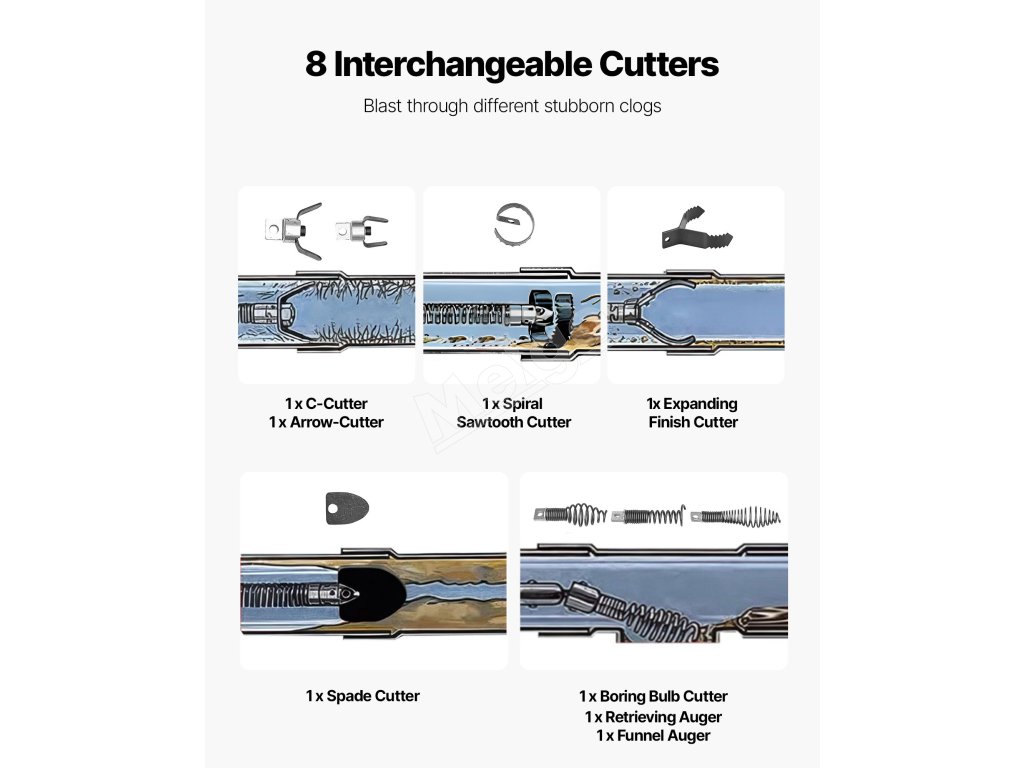 8 Interchangeable Cutters

Blast through different stubborn clogs

1 x C-Cutter
1 x Arrow-Cutter

1 x Spiral
Sawtooth Cutter

1x Expanding
Finish Cutter

1 x Spade Cutter

1 x Boring Bulb Cutter
1 x Retrieving Auger
1 x Funnel Auger