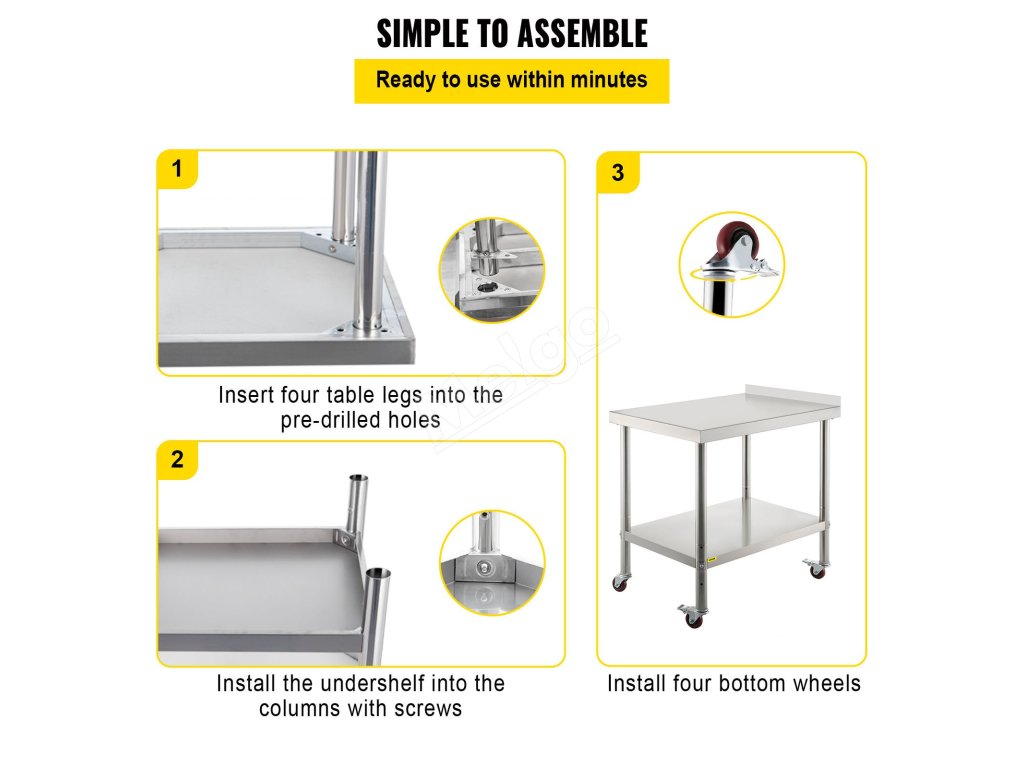 SIMPLE TO ASSEMBLE

Ready to use within minutes

1

Insert four table legs into the pre-drilled holes

2

Install the undershelf into the columns with screws

3

Install four bottom wheels