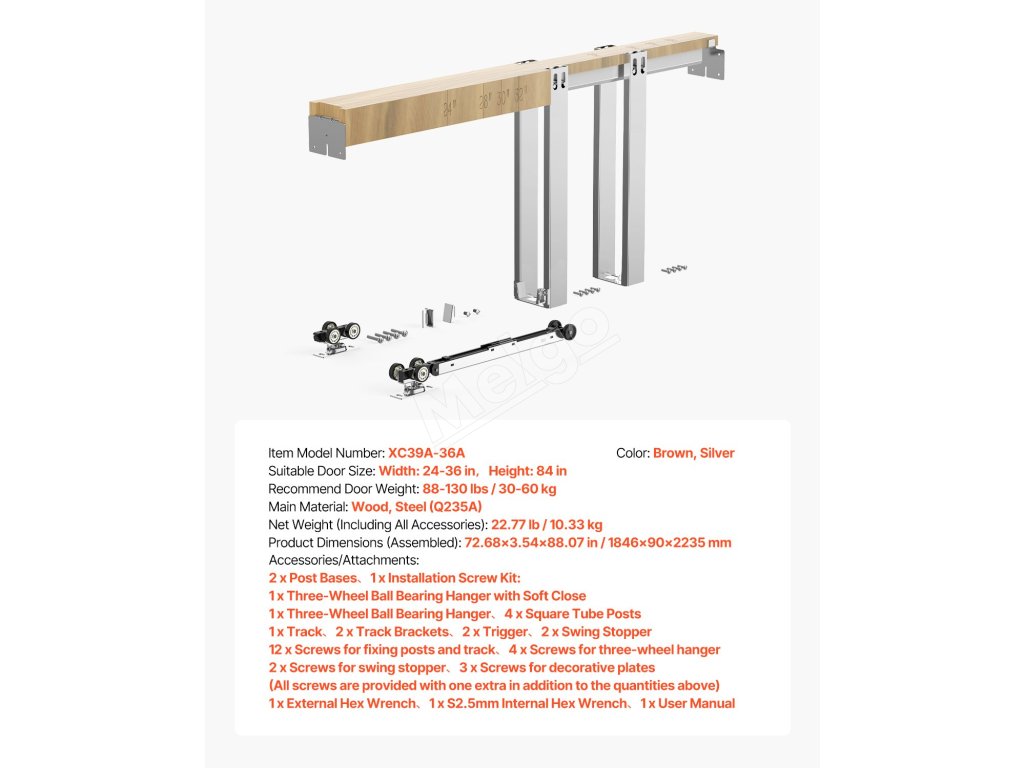 24" 28" 30" 32"

Meigo

Item Model Number: XC39A-36A
Color: Brown, Silver
Suitable Door Size: Width: 24-36 in、 Height: 84 in
Recommend Door Weight: 88-130 lbs / 30-60 kg
Main Material: Wood, Steel (Q235A)
Net Weight (Including All Accessories): 22.77 lb / 10.33 kg
Product Dimensions (Assembled): 72.68×3.54×88.07 in / 1846×90×2235 mm
Accessories/Attachments:
2 x Post Bases、1 x Installation Screw Kit:
1 x Three-Wheel Ball Bearing Hanger with Soft Close
1 x Three-Wheel Ball Bearing Hanger、4 x Square Tube Posts
1 x Track、2 x Track Brackets、2 x Trigger、2 x Swing Stopper
12 x Screws for fixing posts and track、4 x Screws for three-wheel hanger
2 x Screws for swing stopper、3 x Screws for decorative plates
(All screws are provided with one extra in addition to the quantities above)
1 x External Hex Wrench、1 x S2.5mm Internal Hex Wrench、1 x User Manual