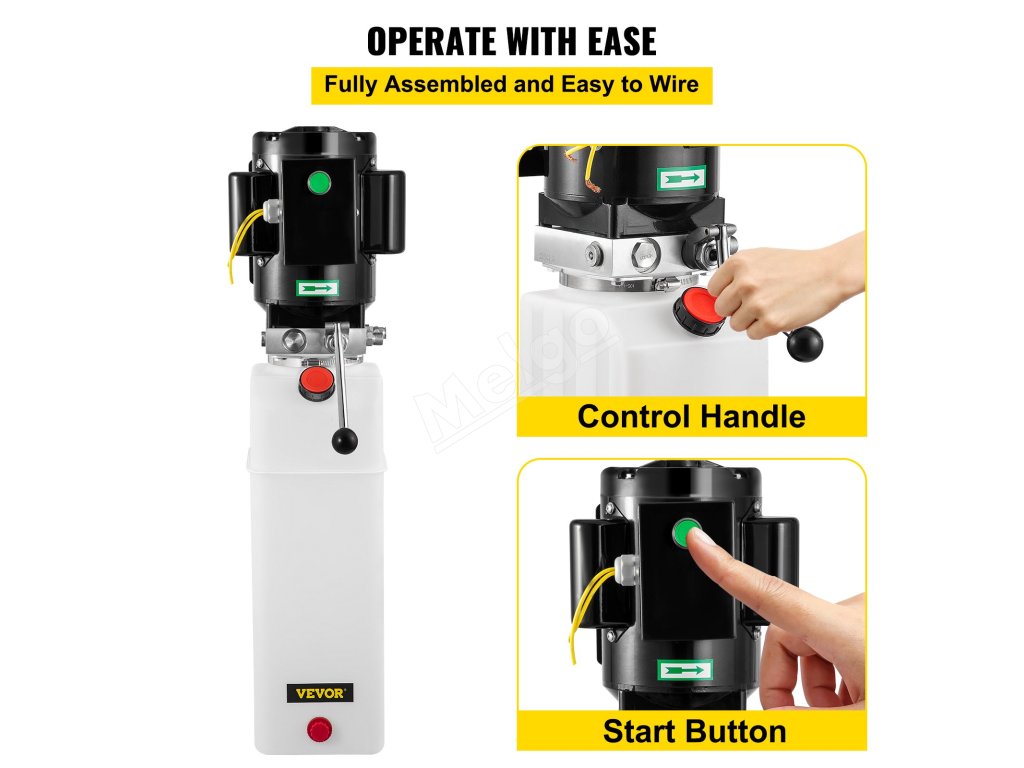 OPERATE WITH EASE
Fully Assembled and Easy to Wire

Melgo

VEVOR

Control Handle

Start Button