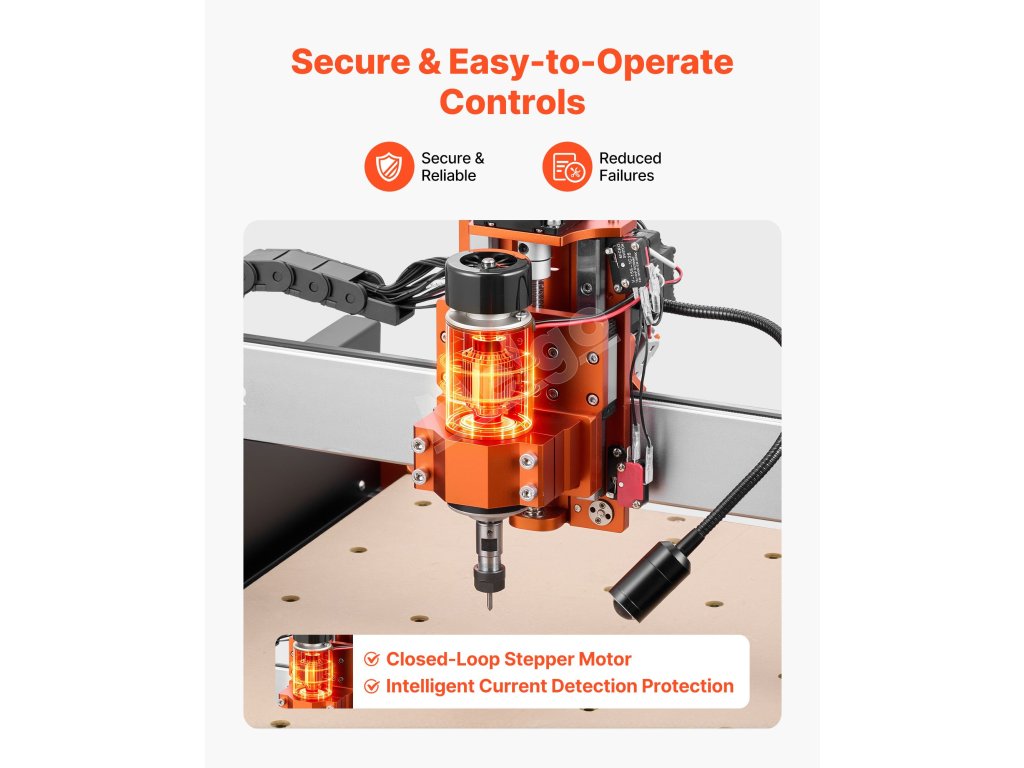 Secure & Easy-to-Operate Controls

Secure & Reliable

Reduced Failures

Closed-Loop Stepper Motor
Intelligent Current Detection Protection