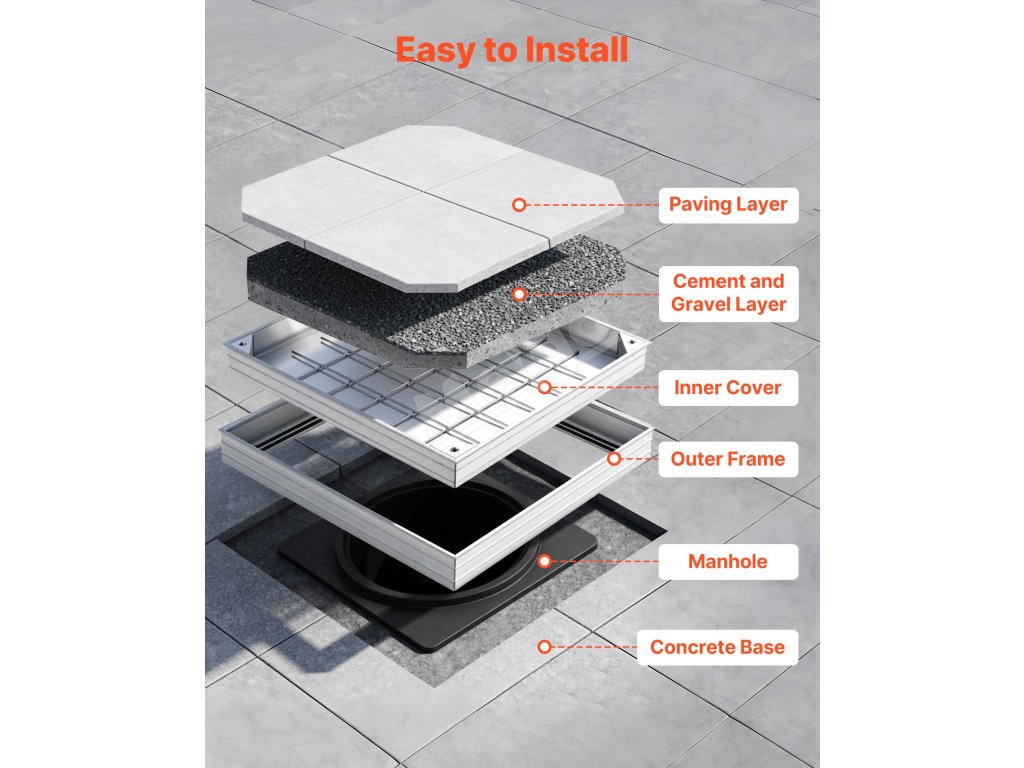 Easy to Install

Paving Layer

Cement and Gravel Layer

Inner Cover

Outer Frame

Manhole

Concrete Base