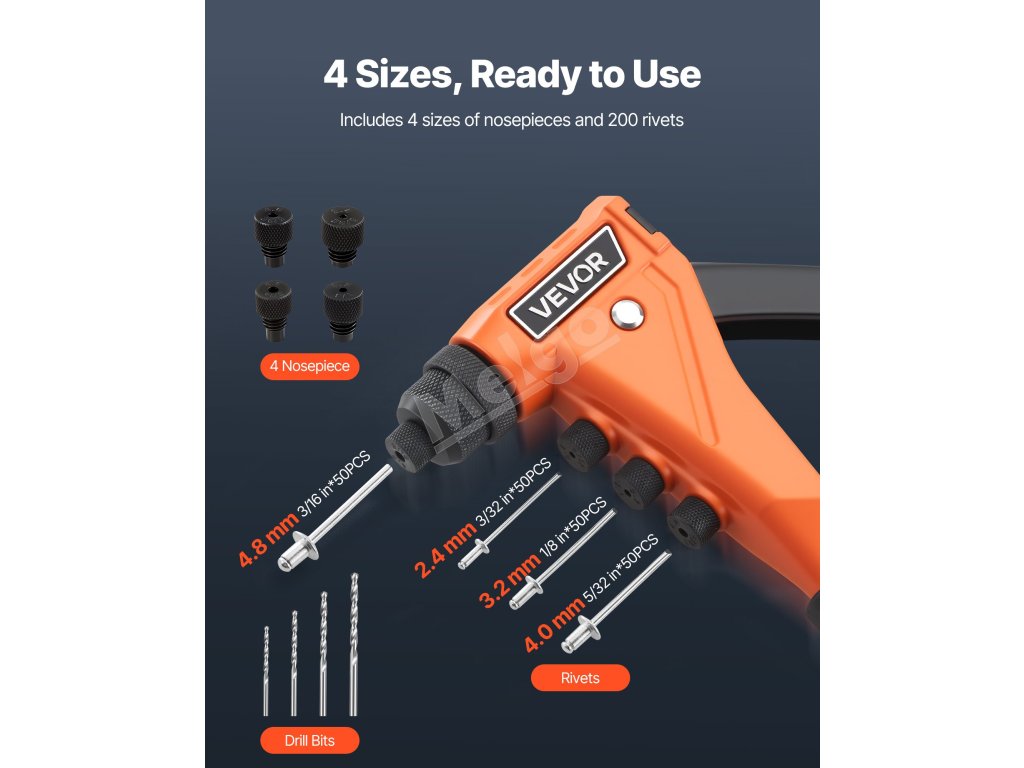 4 Sizes, Ready to Use

Includes 4 sizes of nosepieces and 200 rivets

VEVOR

Melgo

4 Nosepiece

4.8 mm 3/16 in*50PCS

2.4 mm 3/32 in*50PCS

3.2 mm 1/8 in*50PCS

4.0 mm 5/32 in*50PCS

Rivets

Drill Bits