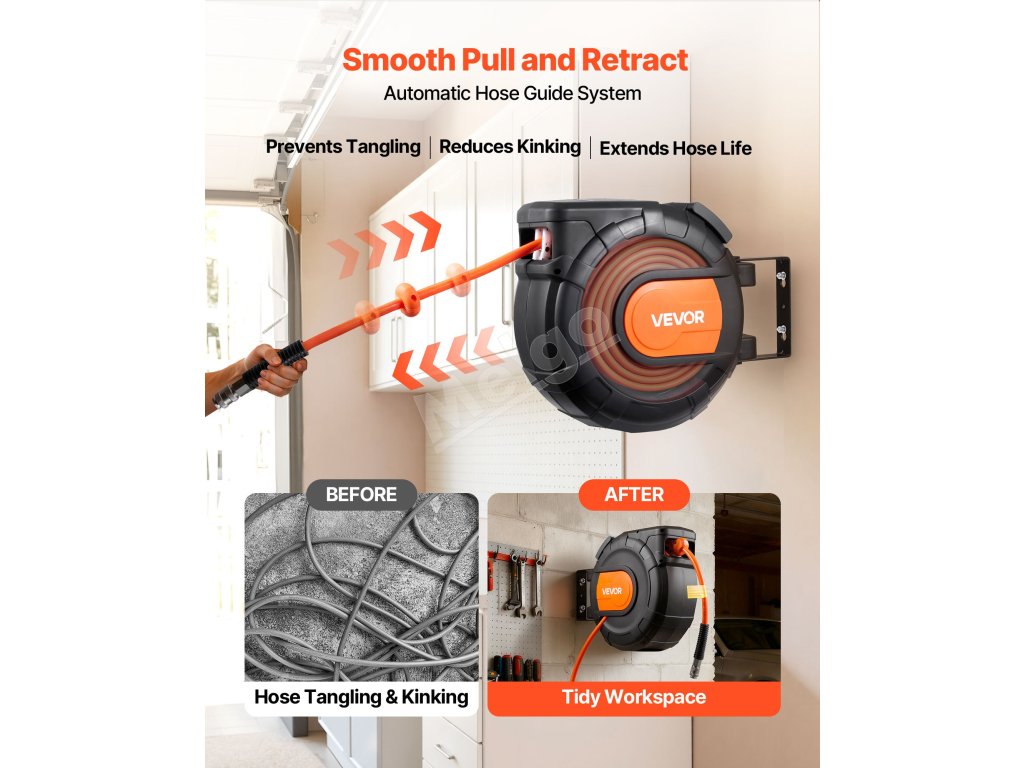 Smooth Pull and Retract
Automatic Hose Guide System

Prevents Tangling | Reduces Kinking | Extends Hose Life

VEVOR

Mega

BEFORE

Hose Tangling & Kinking

AFTER

VEVOR

Tidy Workspace