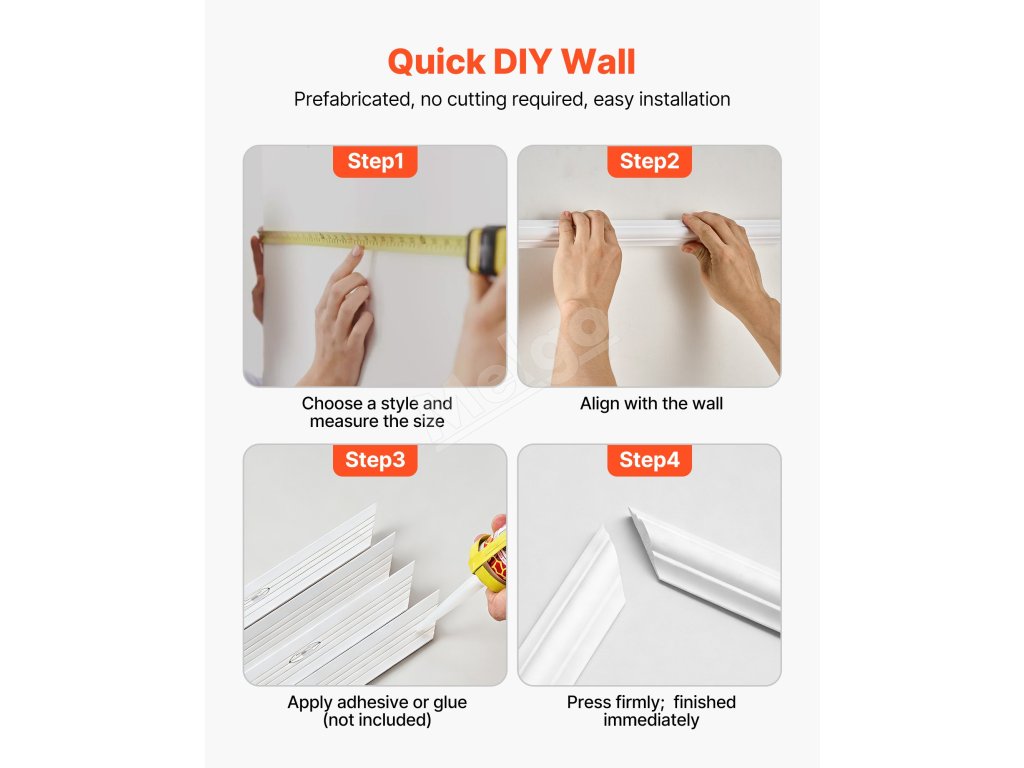 Quick DIY Wall

Prefabricated, no cutting required, easy installation

Step1

Choose a style and measure the size

Step2

Align with the wall

Step3

Apply adhesive or glue (not included)

Step4

Press firmly;  finished immediately