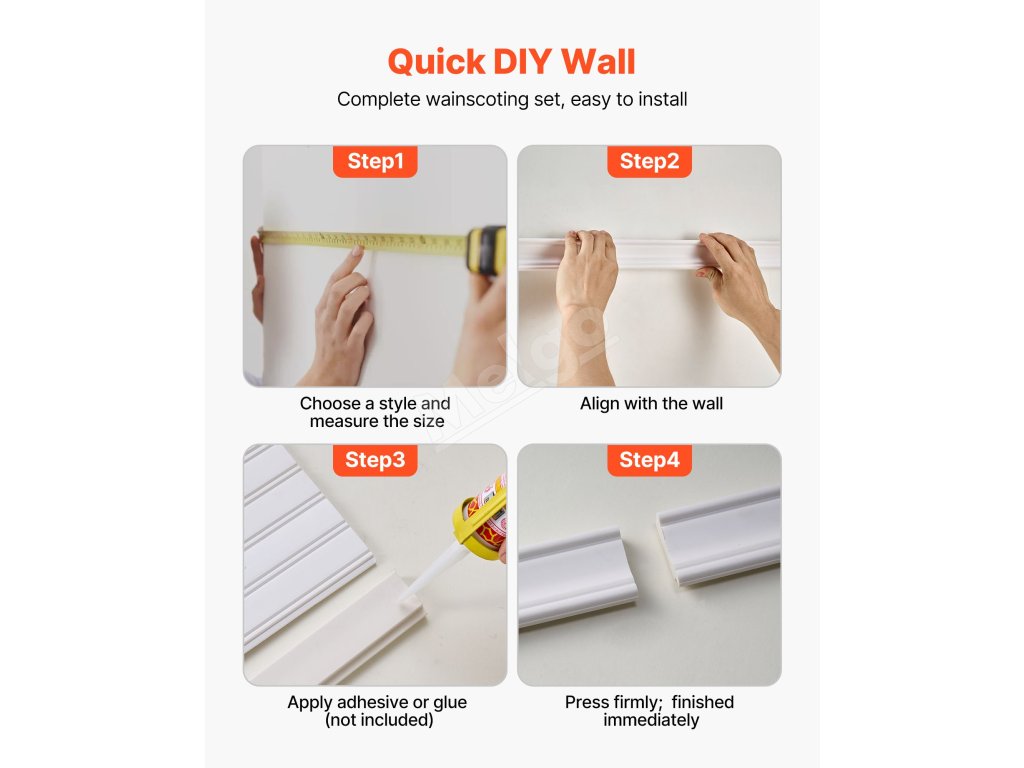 Quick DIY Wall

Complete wainscoting set, easy to install

Step1

Choose a style and measure the size

Step2

Align with the wall

Step3

Apply adhesive or glue (not included)

Step4

Press firmly; finished immediately