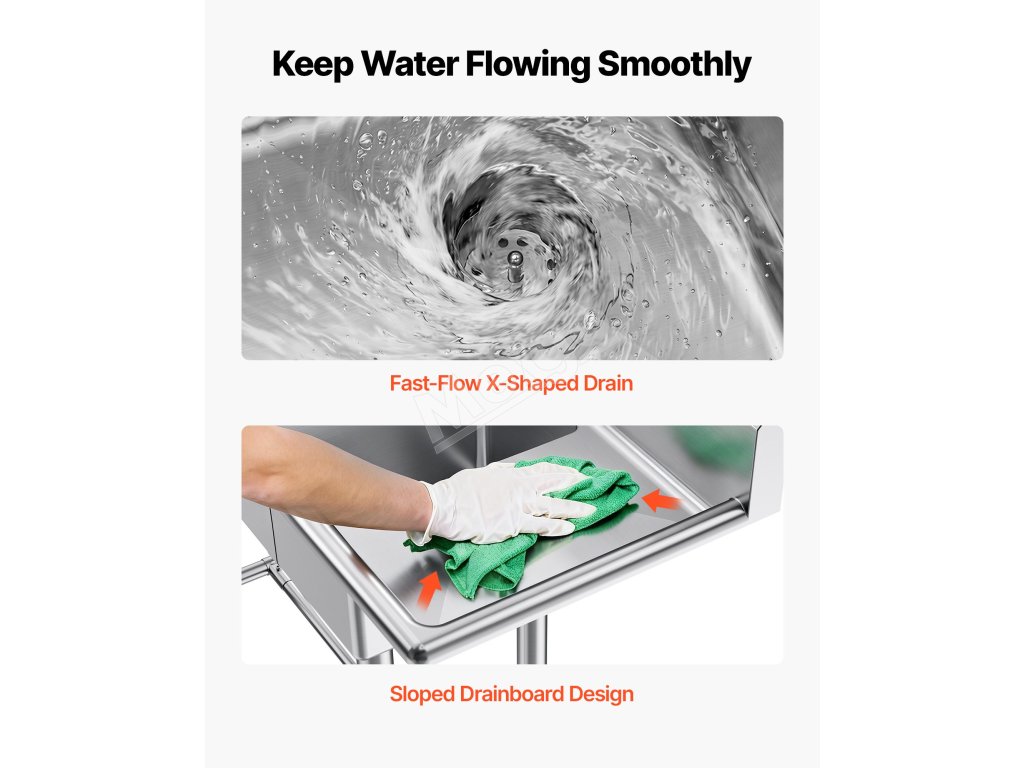 Keep Water Flowing Smoothly

Fast-Flow X-Shaped Drain

Sloped Drainboard Design