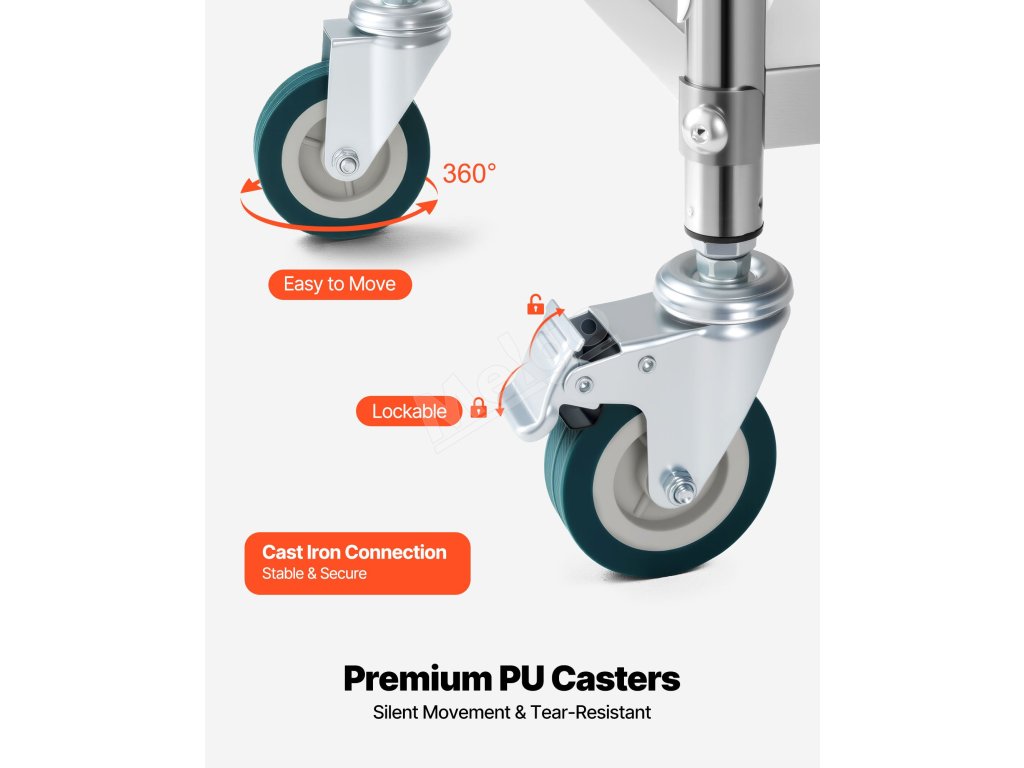 360°

Easy to Move

Lockable

Cast Iron Connection
Stable & Secure

Premium PU Casters
Silent Movement & Tear-Resistant