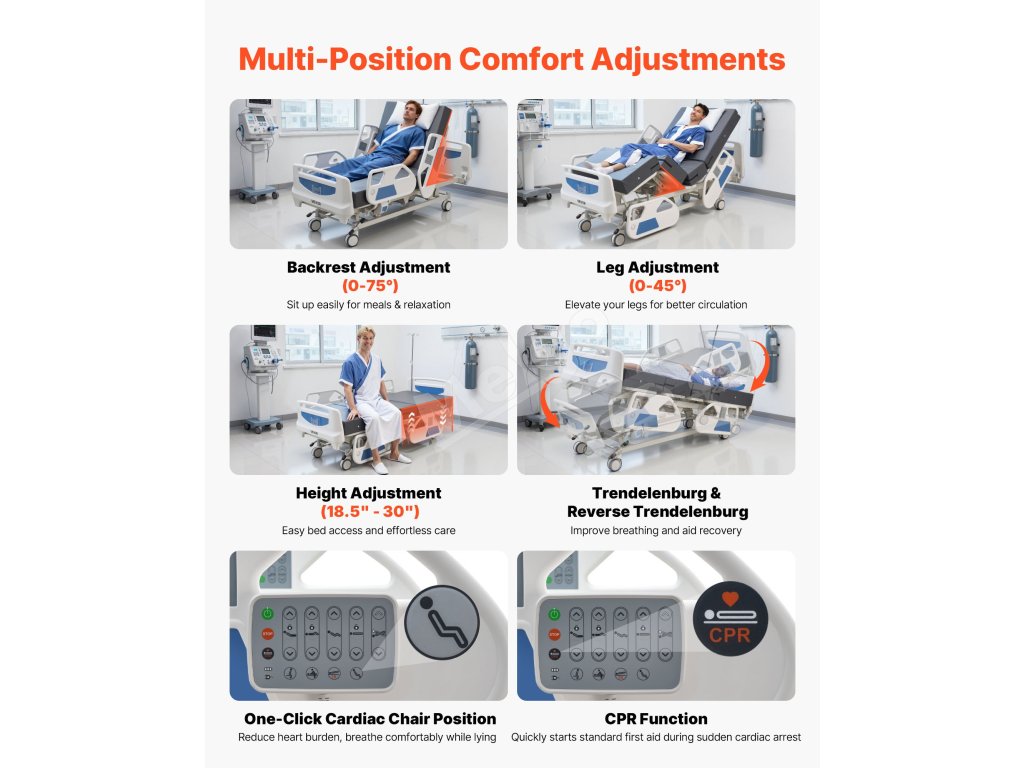 Multi-Position Comfort Adjustments

Backrest Adjustment
(0-75°)
Sit up easily for meals & relaxation

Leg Adjustment
(0-45°)
Elevate your legs for better circulation

Height Adjustment
(18.5" - 30")
Easy bed access and effortless care

Trendelenburg &
Reverse Trendelenburg
Improve breathing and aid recovery

STOP

One-Click Cardiac Chair Position
Reduce heart burden, breathe comfortably while lying

STOP

CPR

CPR Function
Quickly starts standard first aid during sudden cardiac arrest