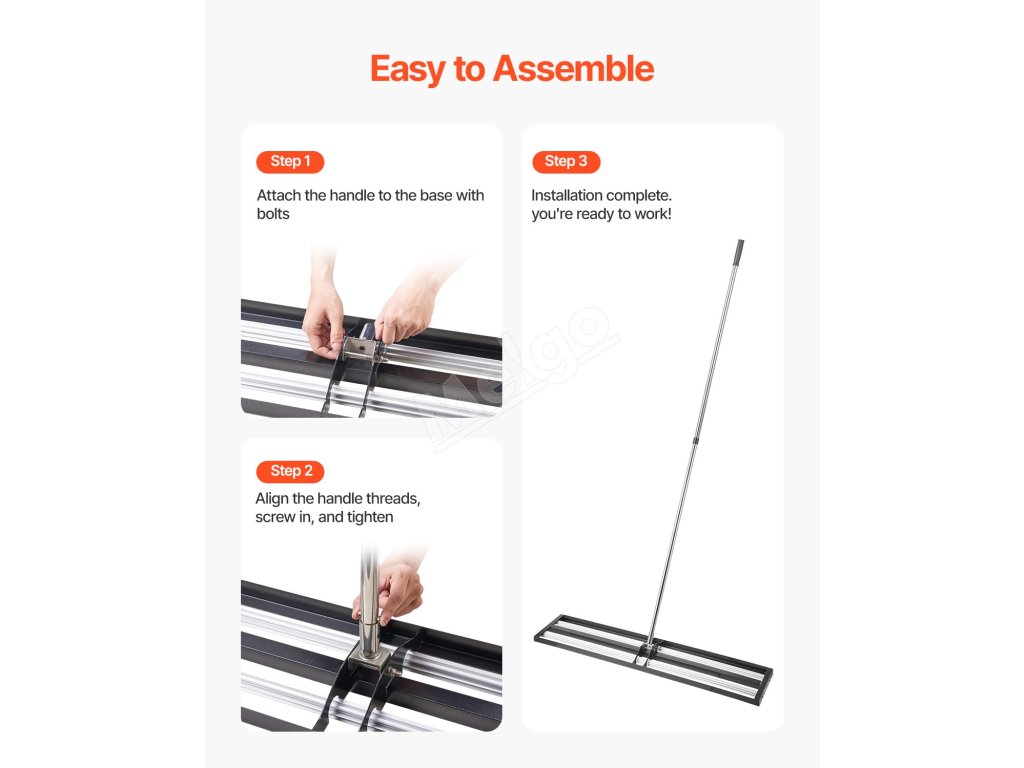 Easy to Assemble

Step 1

Attach the handle to the base with bolts

Step 2

Align the handle threads, screw in, and tighten

Step 3

Installation complete. you're ready to work!

Melgo