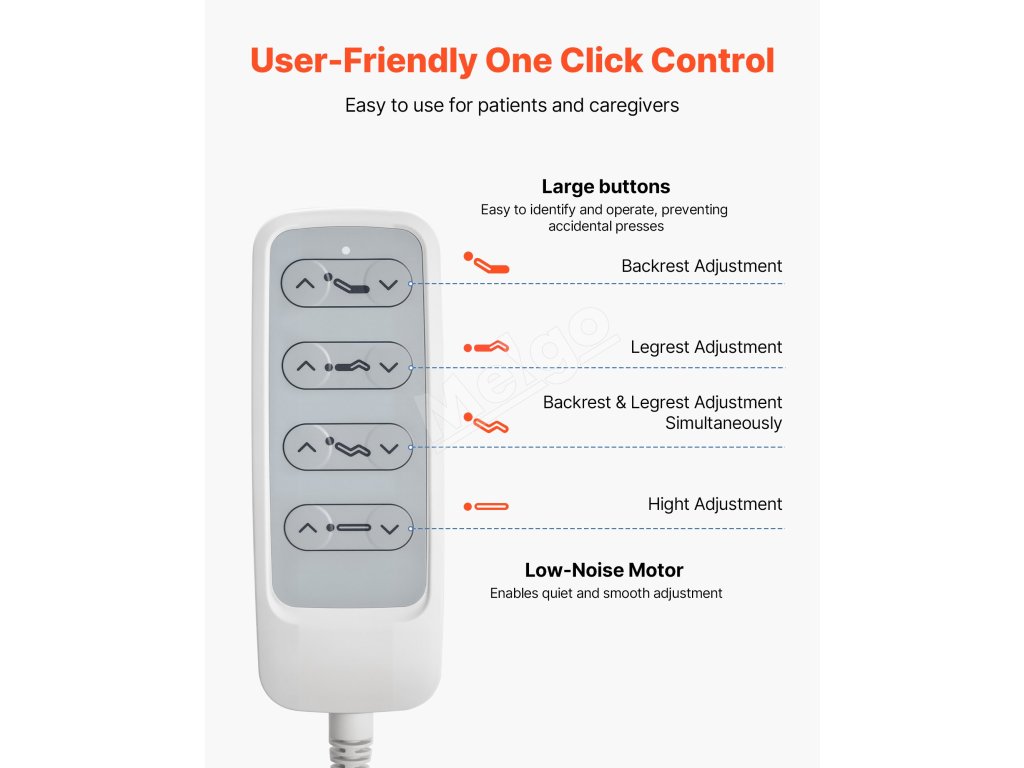 User-Friendly One Click Control

Easy to use for patients and caregivers

Large buttons

Easy to identify and operate, preventing accidental presses

Backrest Adjustment

Legrest Adjustment

Backrest & Legrest Adjustment Simultaneously

Hight Adjustment

Low-Noise Motor

Enables quiet and smooth adjustment

Mezgo