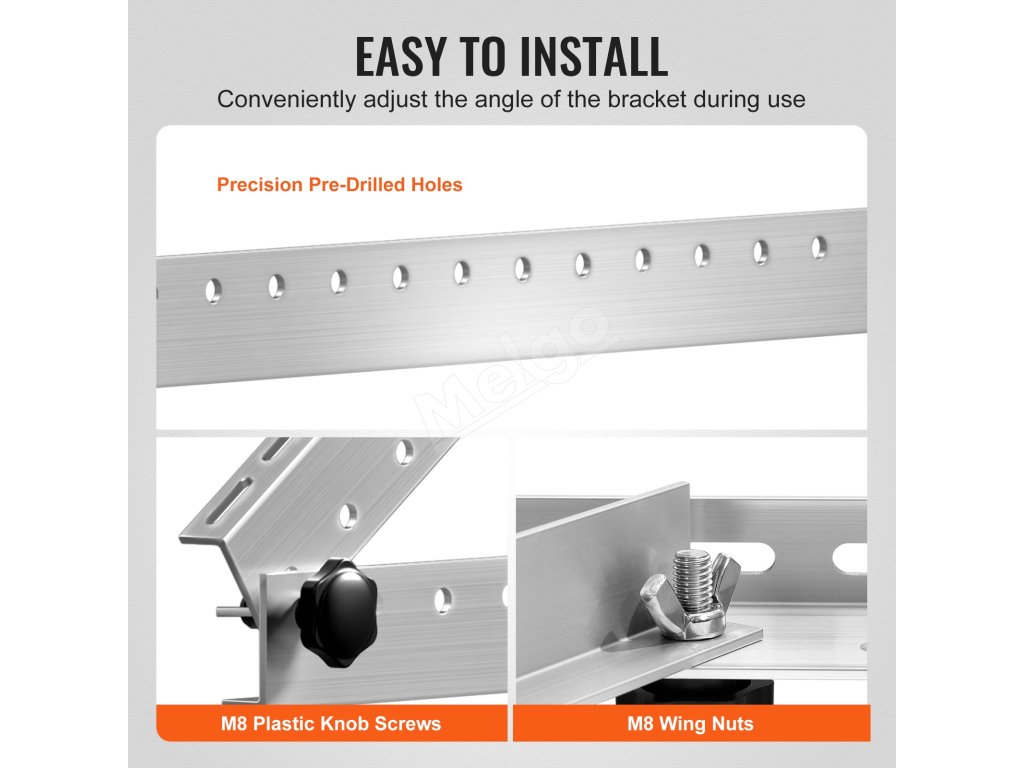 EASY TO INSTALL
Conveniently adjust the angle of the bracket during use

Precision Pre-Drilled Holes

Melgo

M8 Plastic Knob Screws

M8 Wing Nuts