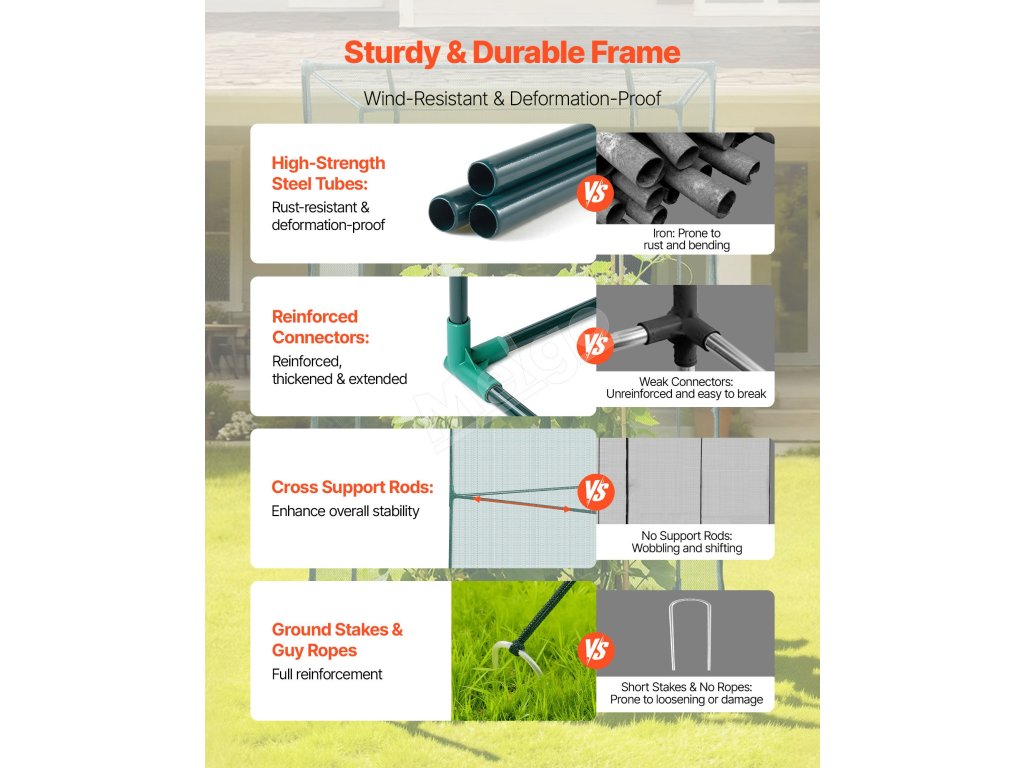 Sturdy & Durable Frame

Wind-Resistant & Deformation-Proof

High-Strength Steel Tubes:
Rust-resistant & deformation-proof

VS

Iron: Prone to rust and bending

Reinforced Connectors:
Reinforced, thickened & extended

VS

Weak Connectors: Unreinforced and easy to break

Cross Support Rods:
Enhance overall stability

VS

No Support Rods: Wobbling and shifting

Ground Stakes & Guy Ropes
Full reinforcement

VS

Short Stakes & No Ropes: Prone to loosening or damage