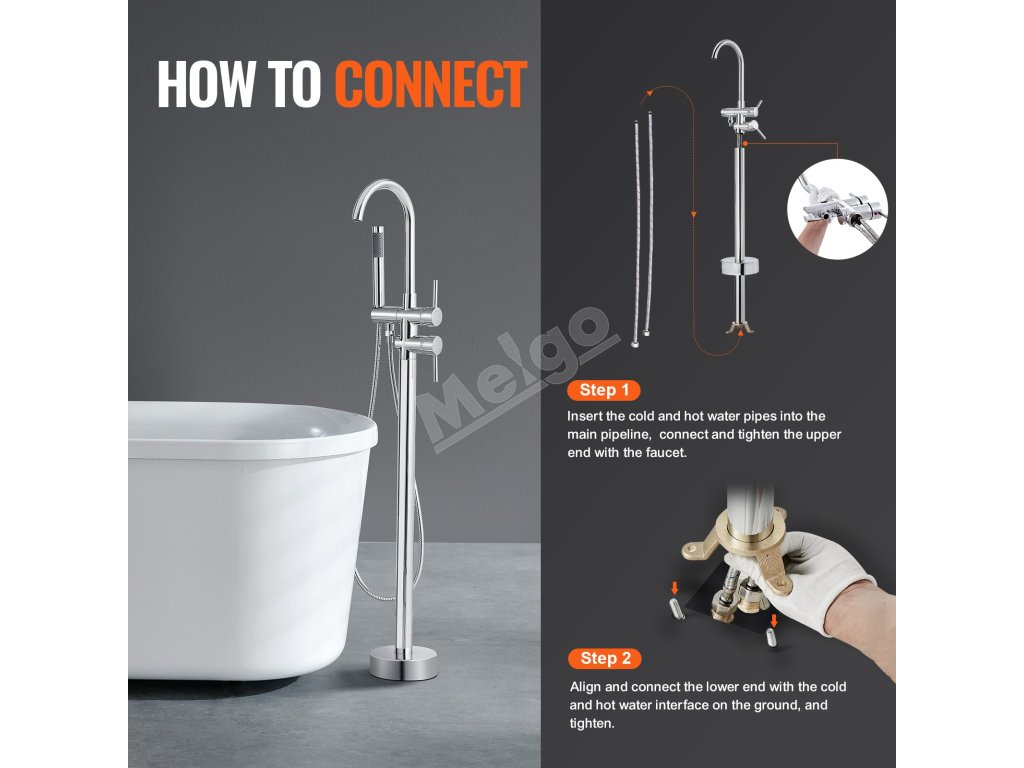 HOW TO CONNECT

Melgo

Step 1

Insert the cold and hot water pipes into the main pipeline, connect and tighten the upper end with the faucet.

Step 2

Align and connect the lower end with the cold and hot water interface on the ground, and tighten.