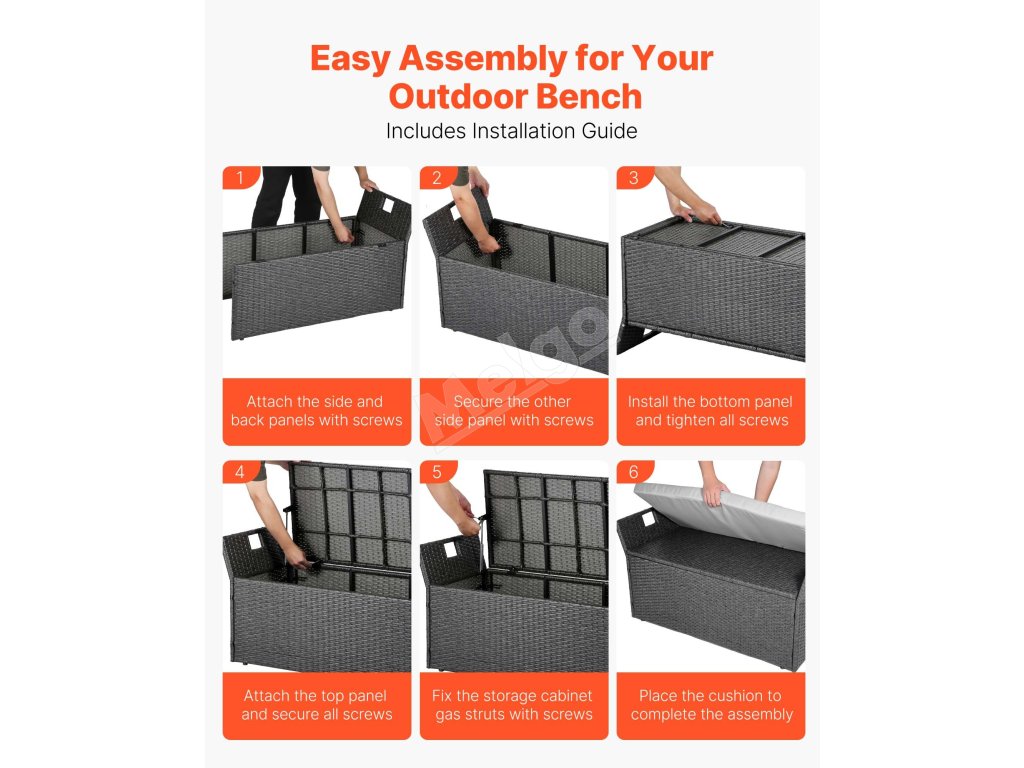 Easy Assembly for Your Outdoor Bench

Includes Installation Guide

1

Attach the side and back panels with screws

2

Secure the other side panel with screws

3

Install the bottom panel and tighten all screws

4

Attach the top panel and secure all screws

5

Fix the storage cabinet gas struts with screws

6

Place the cushion to complete the assembly

Melgo