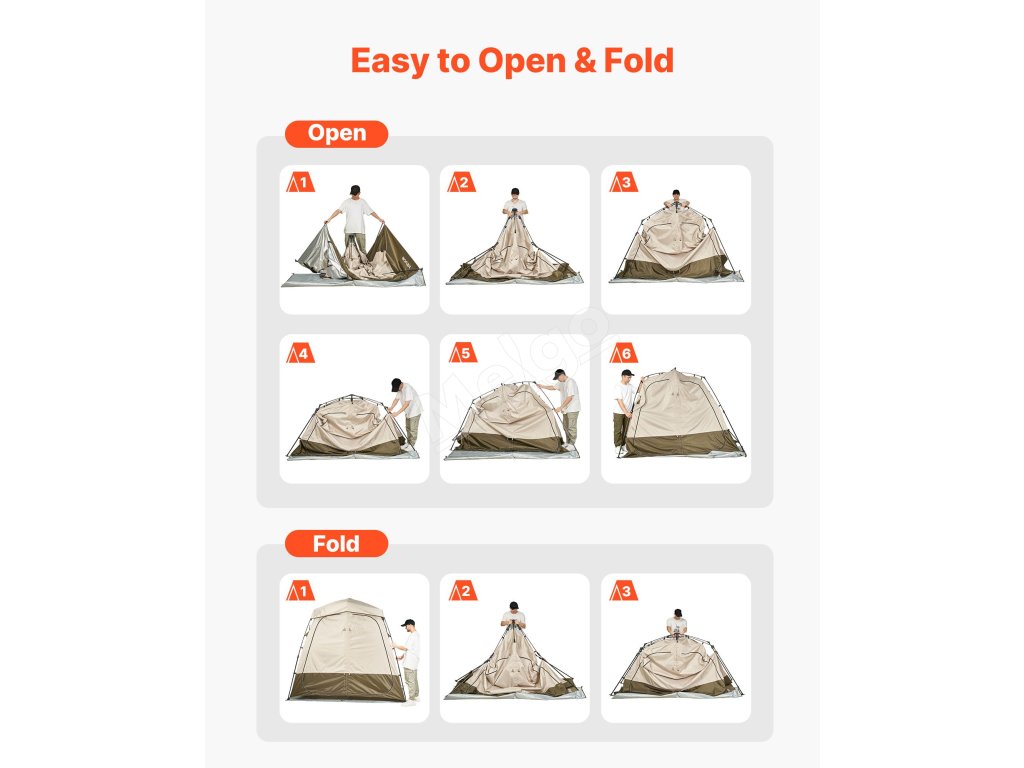 Easy to Open & Fold

Open

1

2

3

4

5

6

Fold

1

2

3