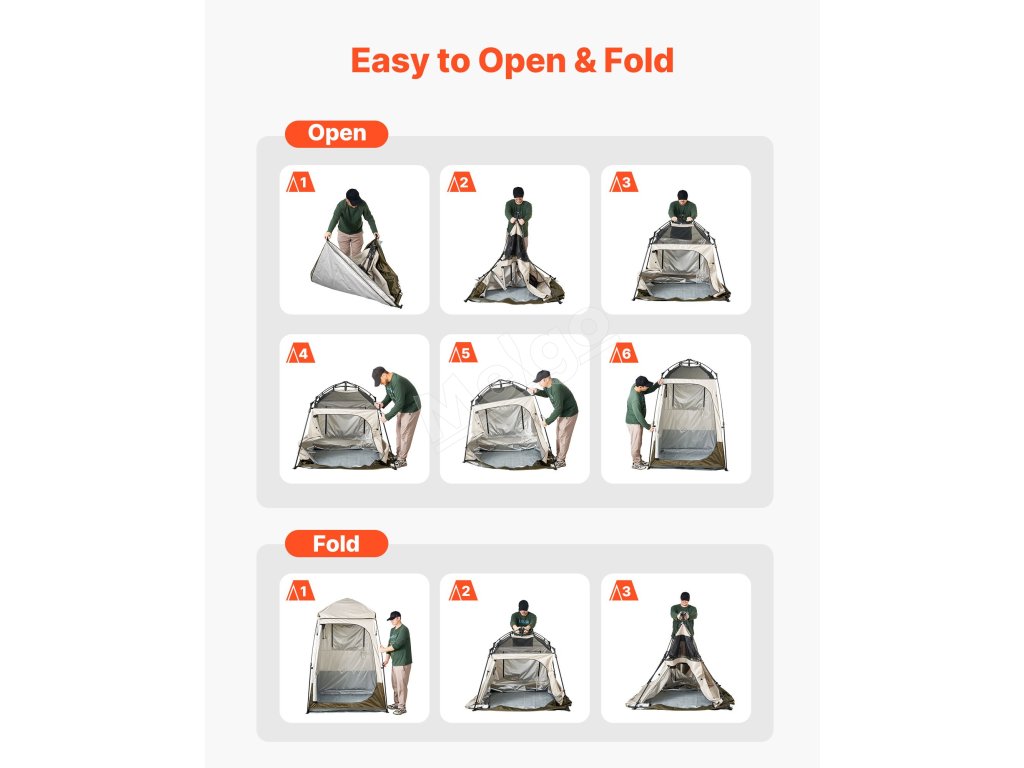 Easy to Open & Fold

Open

1

2

3

4

5

6

Fold

1

2

3