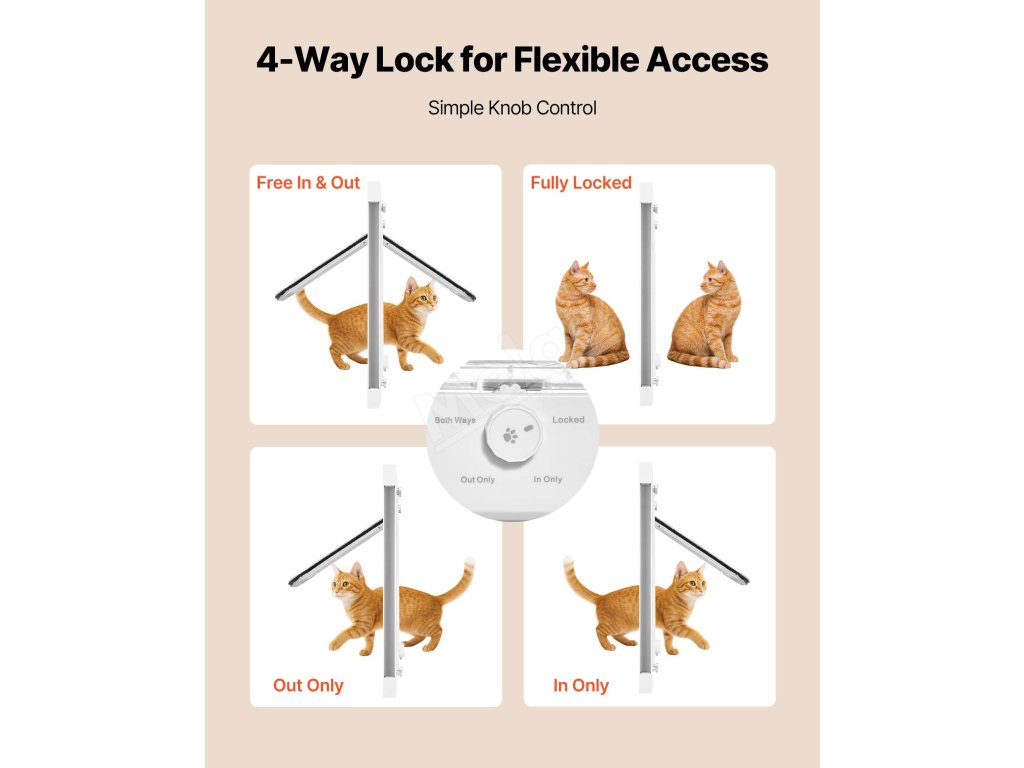 4-Way Lock for Flexible Access

Simple Knob Control

Free In & Out

Fully Locked

Both Ways

Locked

Out Only

In Only

Out Only

In Only