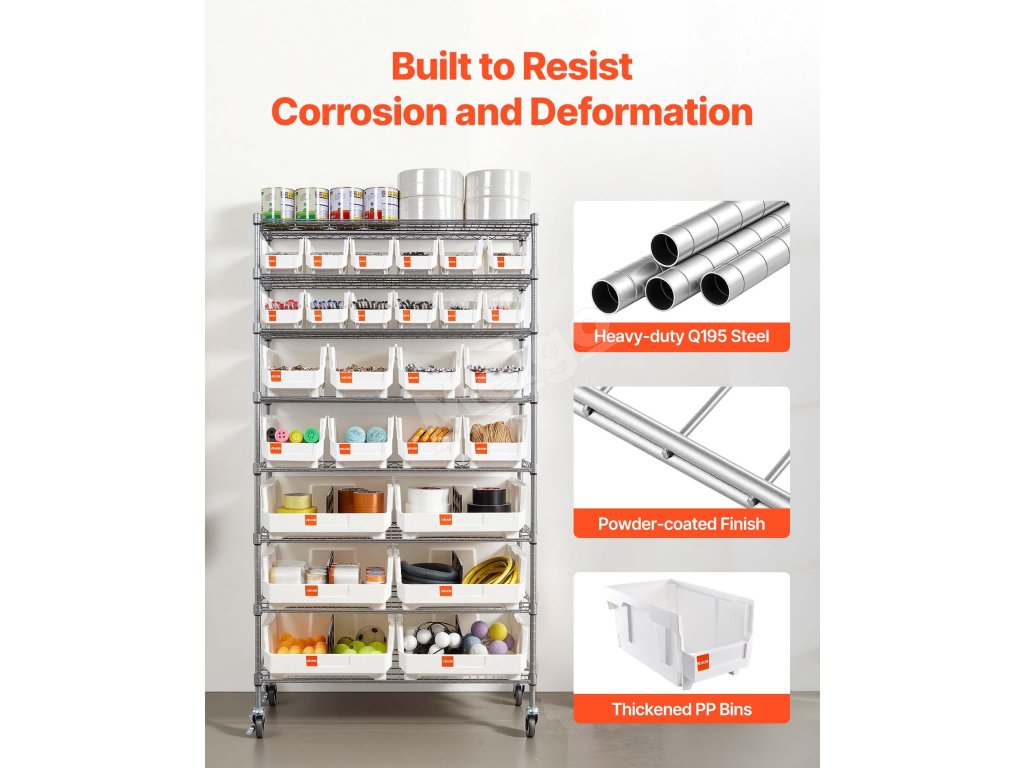 Built to Resist
Corrosion and Deformation

Heavy-duty Q195 Steel

Powder-coated Finish

Thickened PP Bins