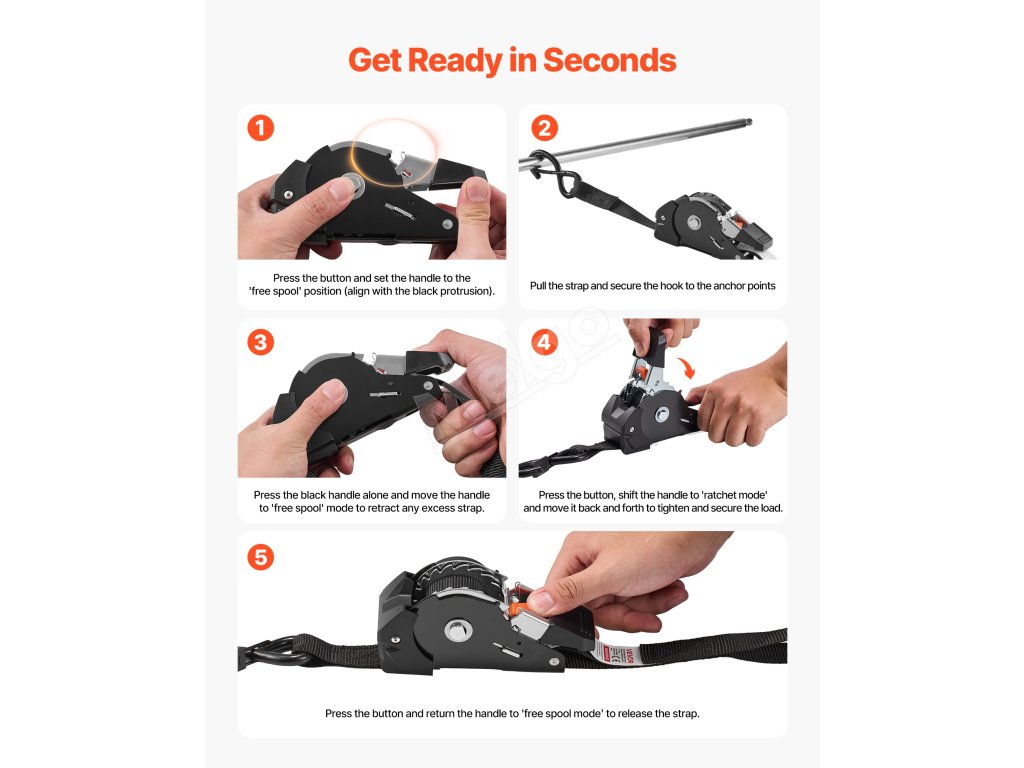 Get Ready in Seconds

1

Press the button and set the handle to the 'free spool' position (align with the black protrusion).

2

Pull the strap and secure the hook to the anchor points

3

Press the black handle alone and move the handle to 'free spool' mode to retract any excess strap.

4

Press the button, shift the handle to 'ratchet mode' and move it back and forth to tighten and secure the load.

5

Press the button and return the handle to 'free spool mode' to release the strap.