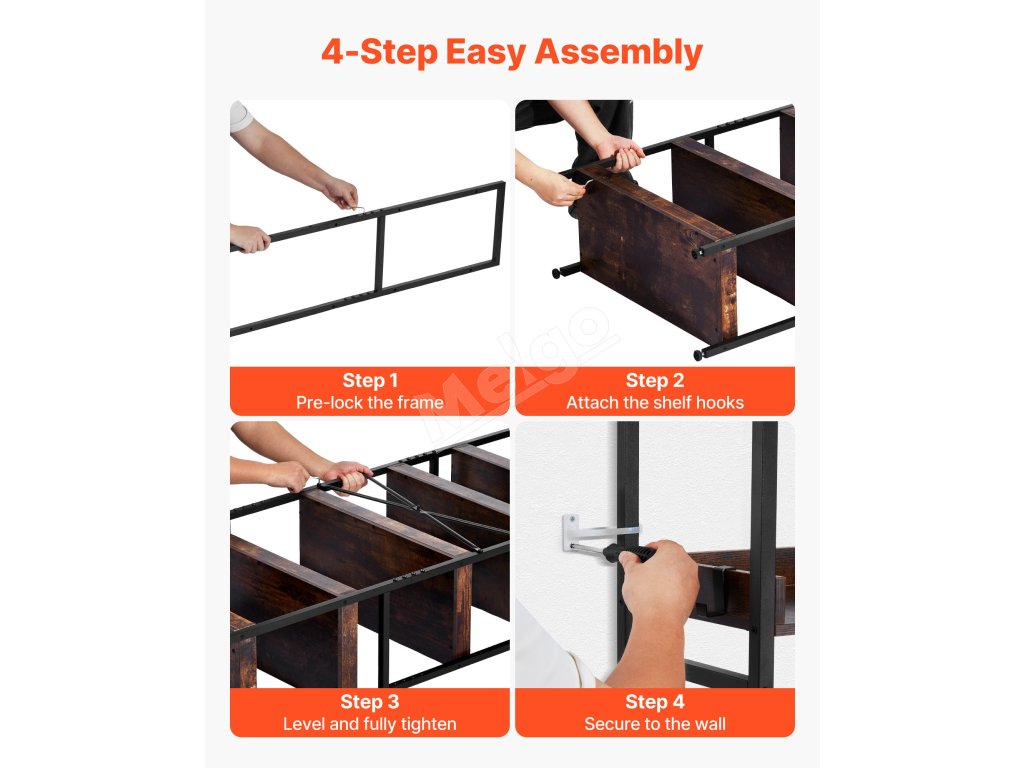 4-Step Easy Assembly

Step 1
Pre-lock the frame

Step 2
Attach the shelf hooks

Melgo

Step 3
Level and fully tighten

Step 4
Secure to the wall