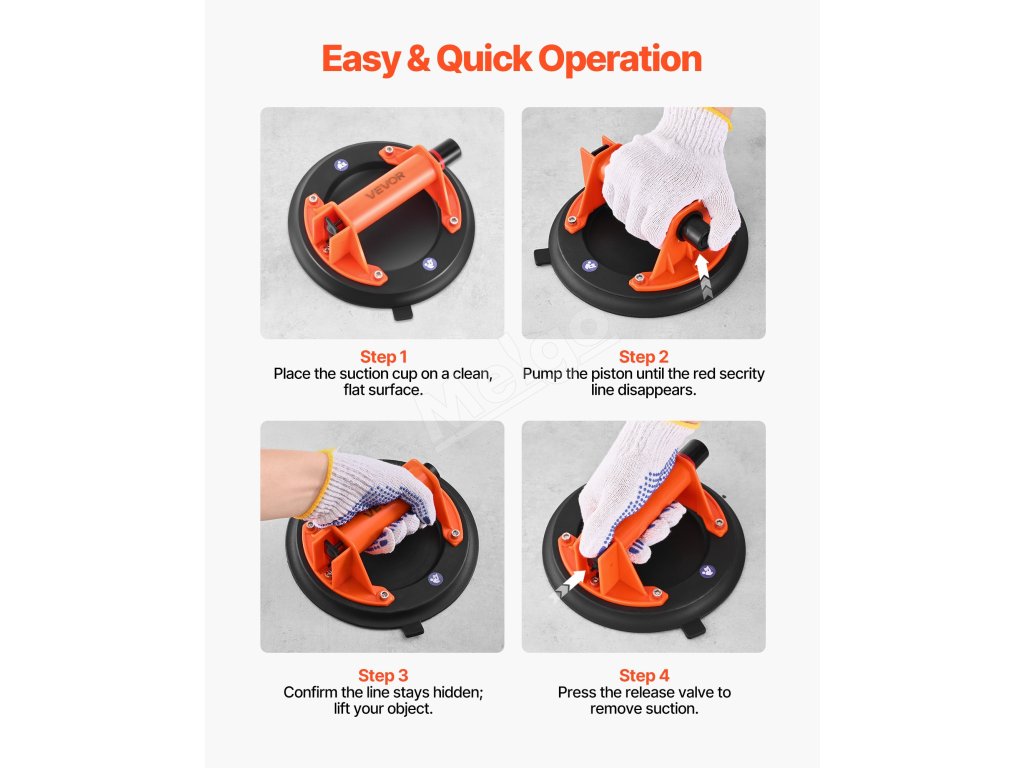 Easy & Quick Operation

VEVOR

Step 1
Place the suction cup on a clean, flat surface.

Step 2
Pump the piston until the red secrity line disappears.

Step 3
Confirm the line stays hidden; lift your object.

Step 4
Press the release valve to remove suction.