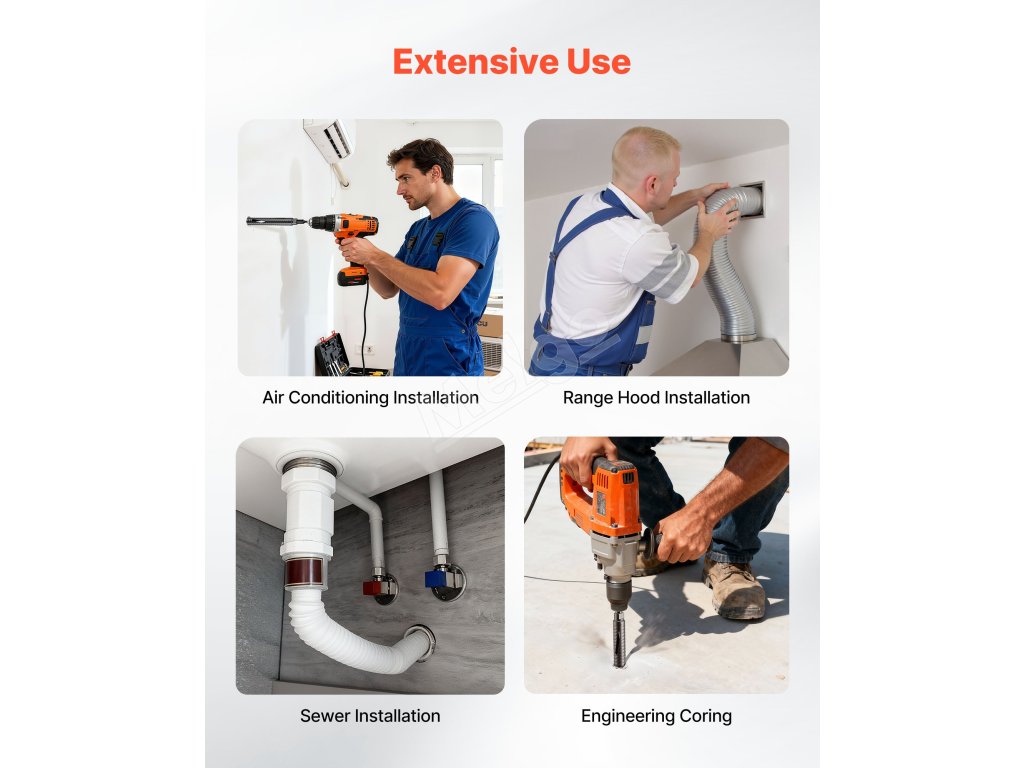 Extensive Use

Air Conditioning Installation

Range Hood Installation

Sewer Installation

Engineering Coring