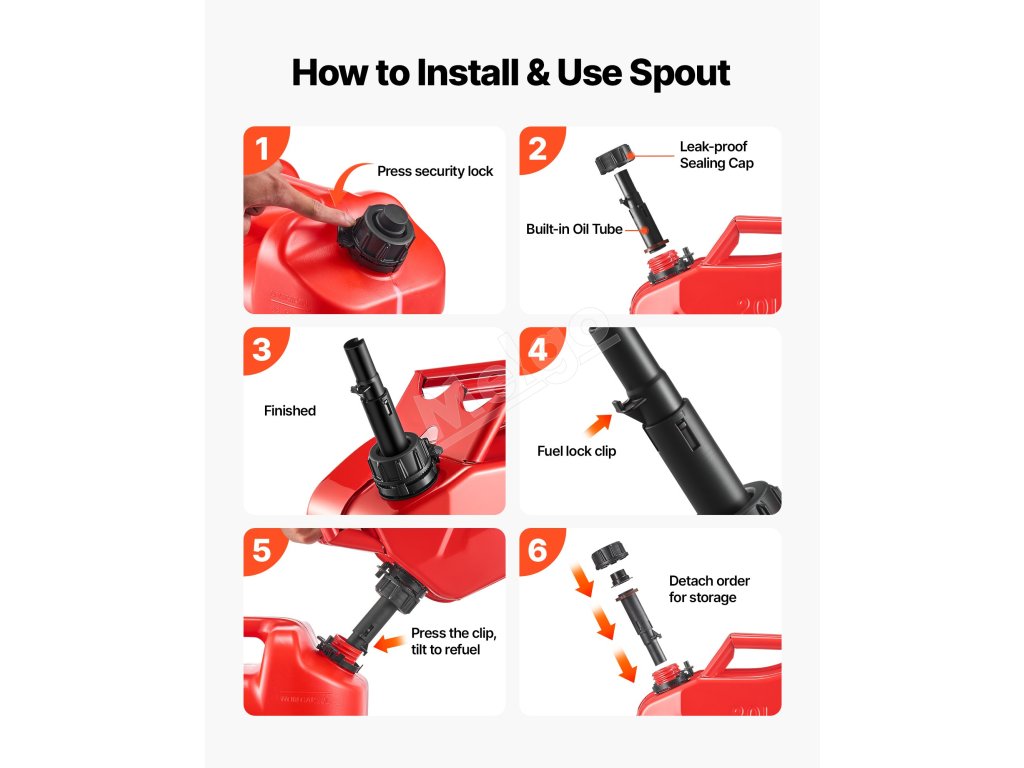 How to Install & Use Spout

1
Press security lock

2
Leak-proof Sealing Cap
Built-in Oil Tube
20L

3
Finished

4
Fuel lock clip

5
Press the clip, tilt to refuel

6
Detach order for storage
20L