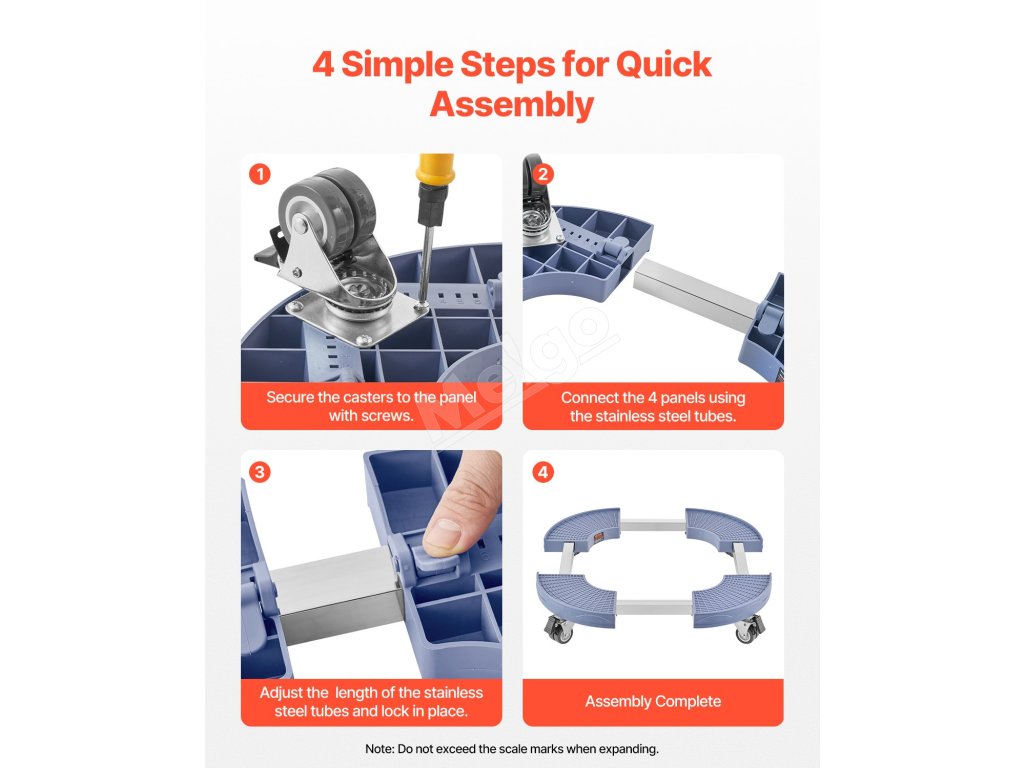 4 Simple Steps for Quick Assembly

1

Secure the casters to the panel with screws.

2

Connect the 4 panels using the stainless steel tubes.

3

Adjust the  length of the stainless steel tubes and lock in place.

4

Assembly Complete

Note: Do not exceed the scale marks when expanding.

Melgo