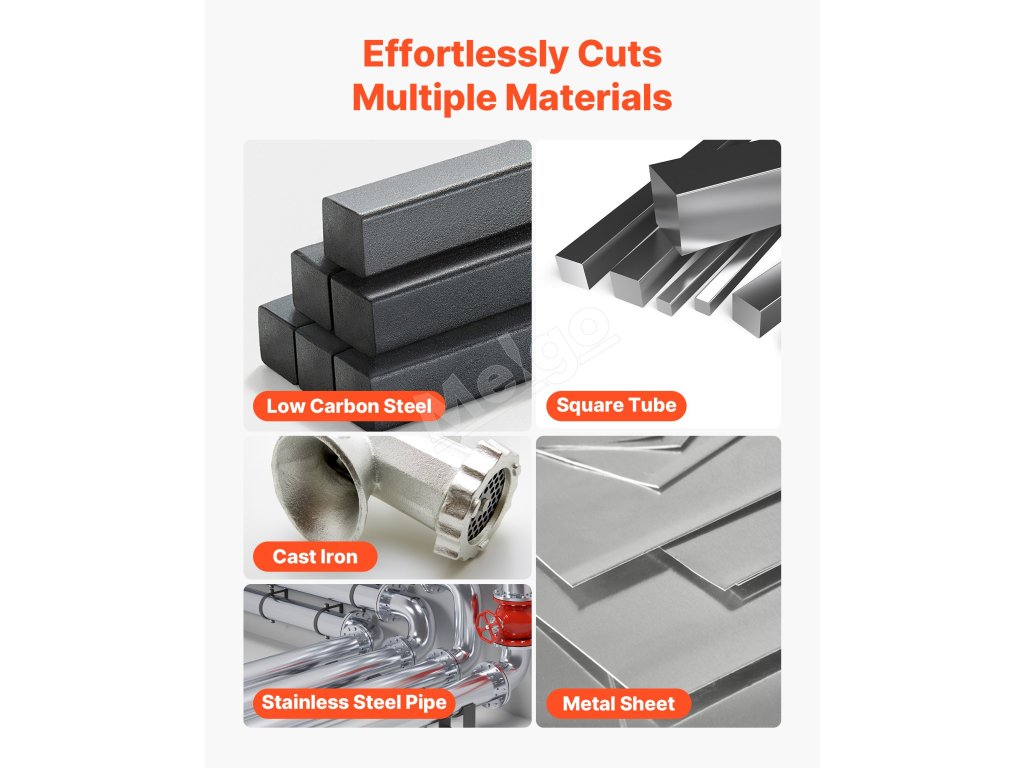 Effortlessly Cuts
Multiple Materials

Low Carbon Steel

Square Tube

Cast Iron

Stainless Steel Pipe

Metal Sheet

Melgo