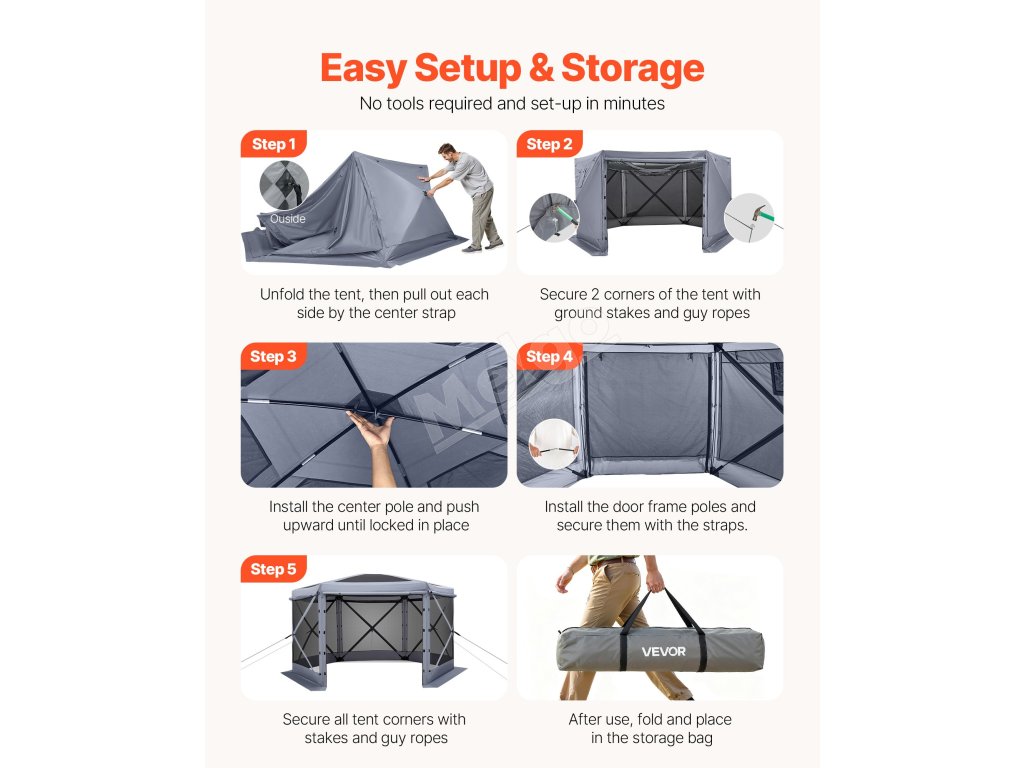 Easy Setup & Storage

No tools required and set-up in minutes

Step 1

Ouside

Unfold the tent, then pull out each side by the center strap

Step 2

Secure 2 corners of the tent with ground stakes and guy ropes

Step 3

Install the center pole and push upward until locked in place

Step 4

Install the door frame poles and secure them with the straps.

Step 5

Secure all tent corners with stakes and guy ropes

VEVOR

After use, fold and place in the storage bag