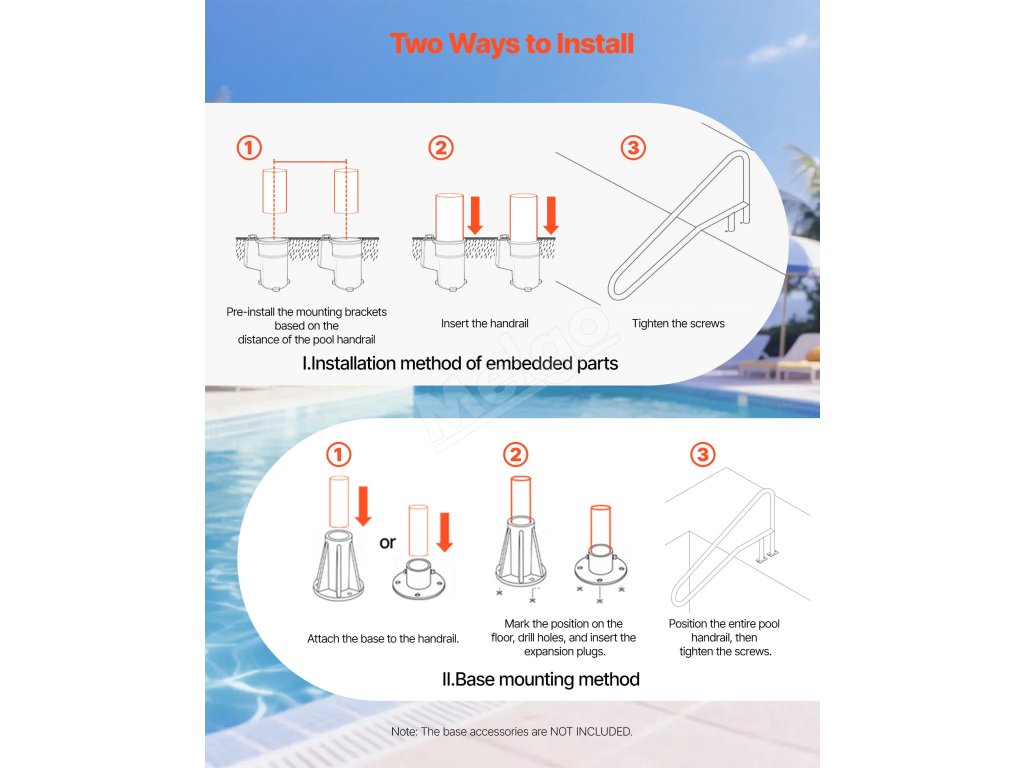 Two Ways to Install

①

Pre-install the mounting brackets based on the distance of the pool handrail

②

Insert the handrail

③

Tighten the screws

I.Installation method of embedded parts

Melgo

①

or

Attach the base to the handrail.

②

Mark the position on the floor, drill holes, and insert the expansion plugs.

③

Position the entire pool handrail, then tighten the screws.

II.Base mounting method

Note: The base accessories are NOT INCLUDED.