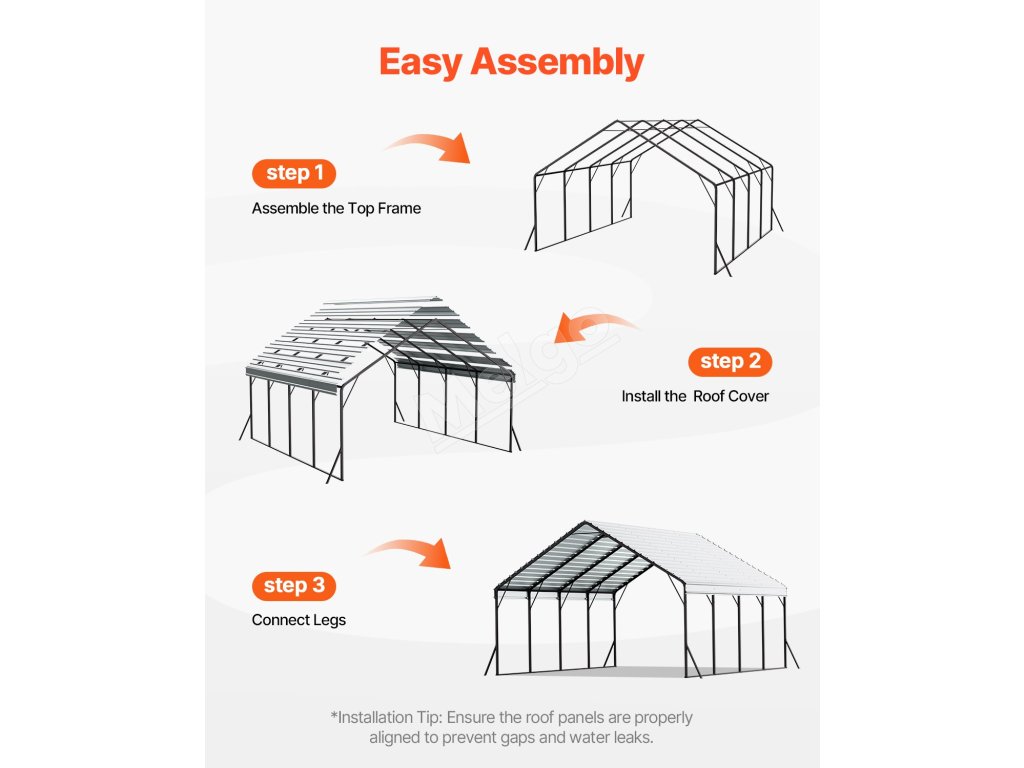 Easy Assembly

step 1

Assemble the Top Frame

step 2

Install the Roof Cover

step 3

Connect Legs

*Installation Tip: Ensure the roof panels are properly aligned to prevent gaps and water leaks.