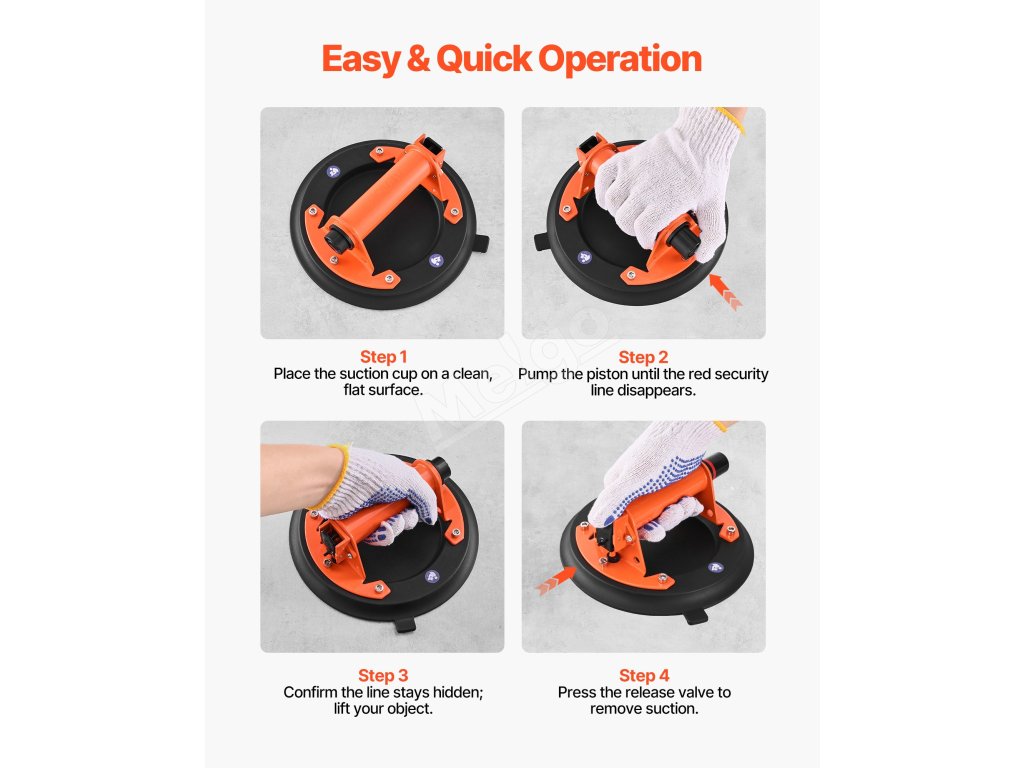 Easy & Quick Operation

Step 1
Place the suction cup on a clean, flat surface.

Step 2
Pump the piston until the red security line disappears.

Step 3
Confirm the line stays hidden; lift your object.

Step 4
Press the release valve to remove suction.