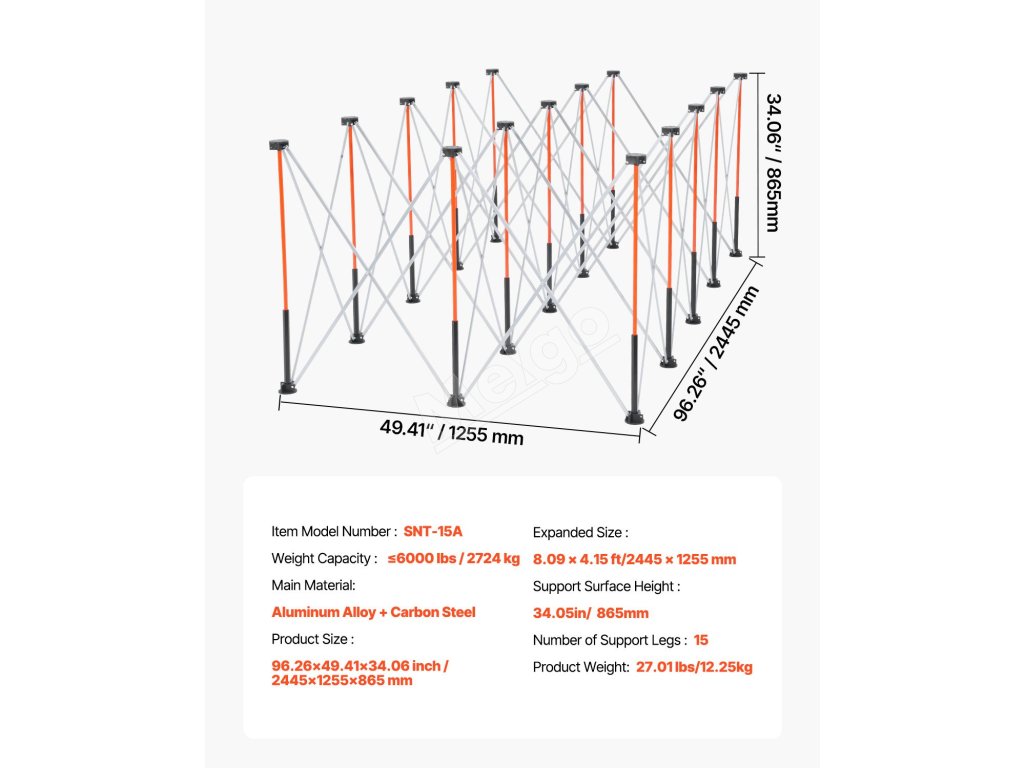 34.06" / 865mm

96.26" / 2445 mm

49.41" / 1255 mm

Item Model Number : SNT-15A

Weight Capacity : ≤6000 lbs / 2724 kg

Main Material:

Aluminum Alloy + Carbon Steel

Product Size :

96.26×49.41×34.06 inch / 2445×1255×865 mm

Expanded Size :

8.09 × 4.15 ft/2445 × 1255 mm

Support Surface Height :

34.05in/ 865mm

Number of Support Legs : 15

Product Weight: 27.01 lbs/12.25kg