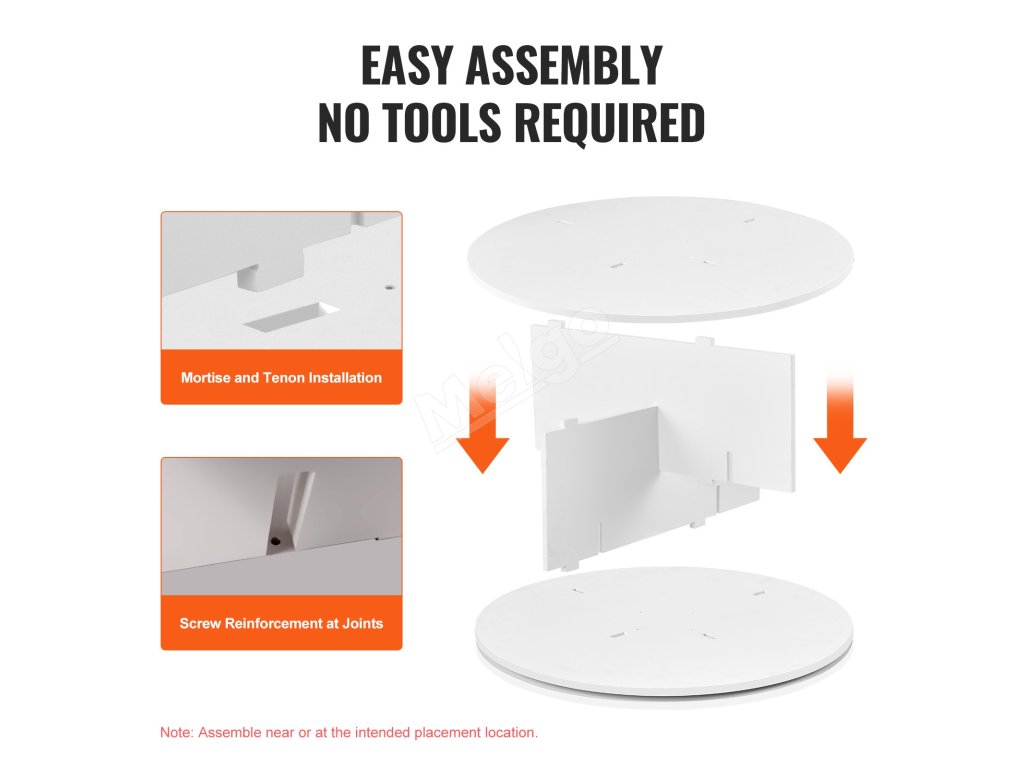 EASY ASSEMBLY
NO TOOLS REQUIRED

Mortise and Tenon Installation

Screw Reinforcement at Joints

Melgo

Note: Assemble near or at the intended placement location.