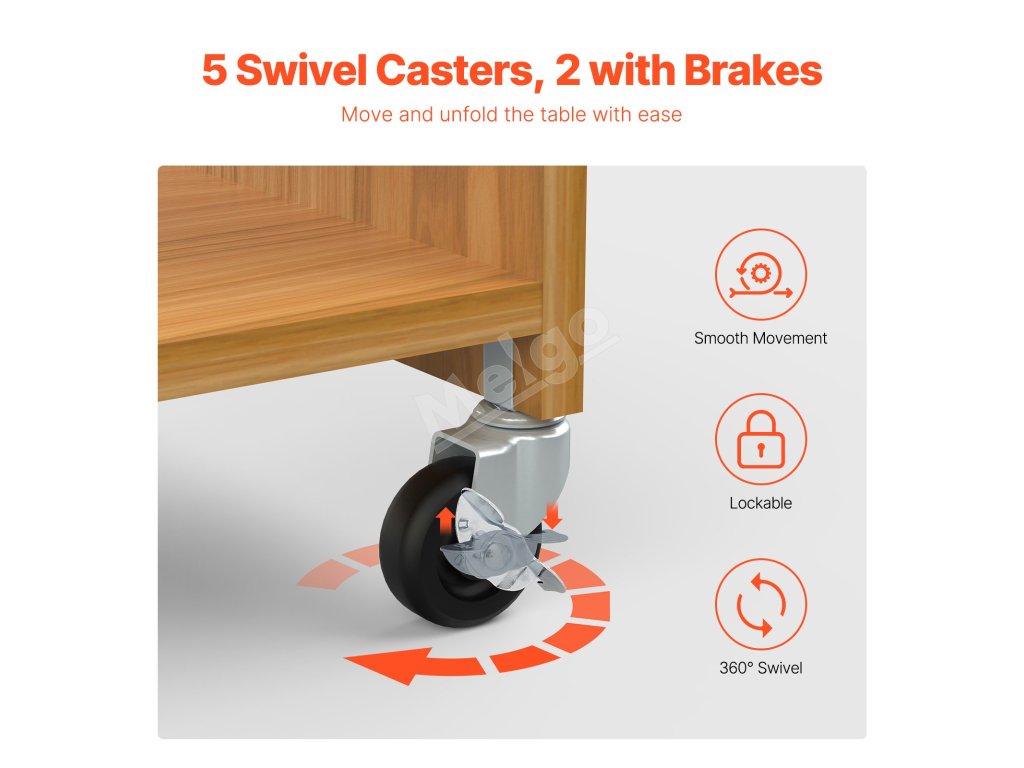 5 Swivel Casters, 2 with Brakes

Move and unfold the table with ease

Melgo

Smooth Movement

Lockable

360° Swivel