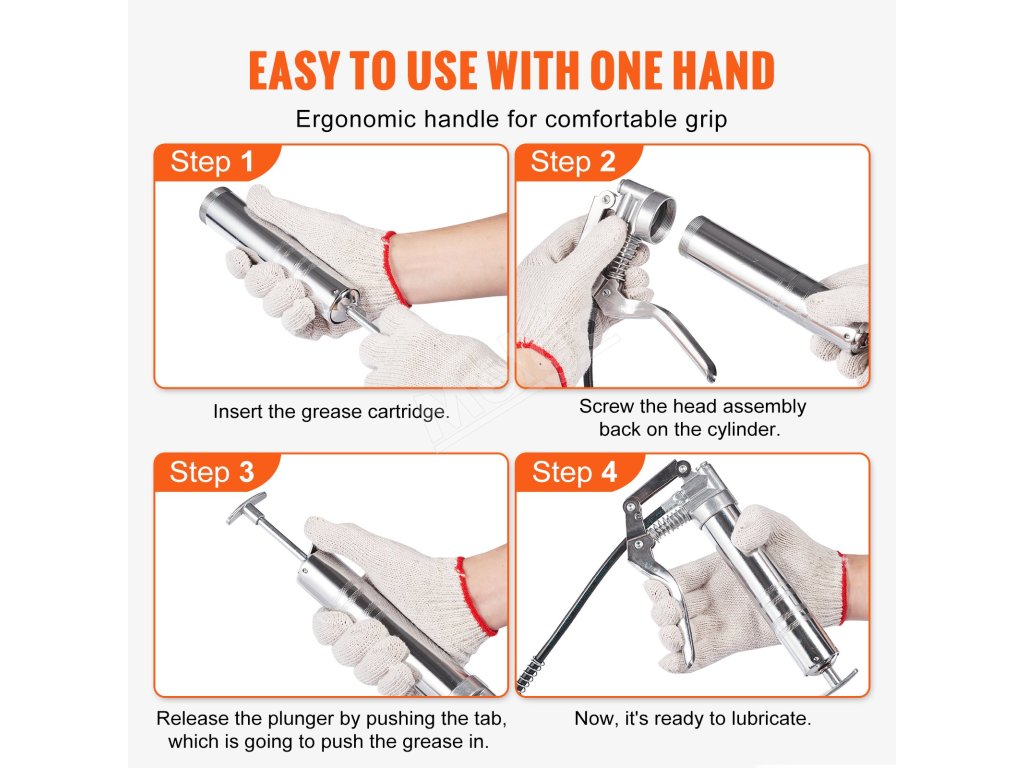 EASY TO USE WITH ONE HAND

Ergonomic handle for comfortable grip

Step 1

Insert the grease cartridge.

Step 2

Screw the head assembly back on the cylinder.

Step 3

Release the plunger by pushing the tab, which is going to push the grease in.

Step 4

Now, it's ready to lubricate.