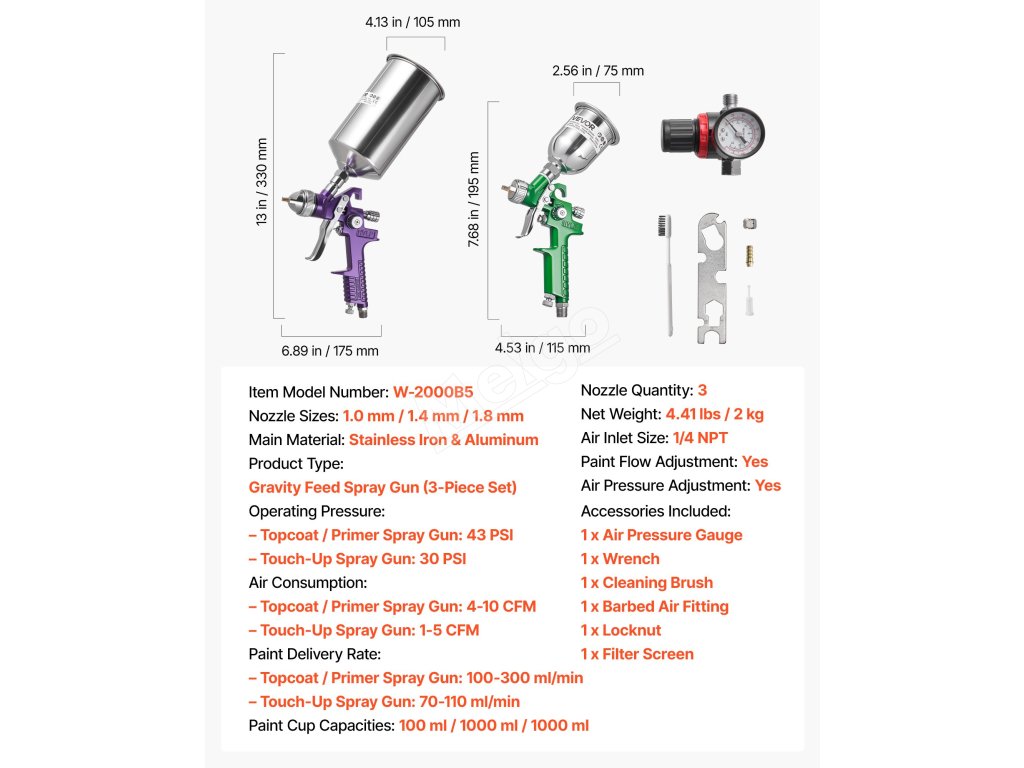 4.13 in / 105 mm

13 in / 330 mm

6.89 in / 175 mm

2.56 in / 75 mm

7.68 in / 195 mm

4.53 in / 115 mm

Item Model Number: W-2000B5
Nozzle Sizes: 1.0 mm / 1.4 mm / 1.8 mm
Main Material: Stainless Iron & Aluminum
Product Type:
Gravity Feed Spray Gun (3-Piece Set)
Operating Pressure:
– Topcoat / Primer Spray Gun: 43 PSI
– Touch-Up Spray Gun: 30 PSI
Air Consumption:
– Topcoat / Primer Spray Gun: 4-10 CFM
– Touch-Up Spray Gun: 1-5 CFM
Paint Delivery Rate:
– Topcoat / Primer Spray Gun: 100-300 ml/min
– Touch-Up Spray Gun: 70-110 ml/min
Paint Cup Capacities: 100 ml / 1000 ml / 1000 ml

Nozzle Quantity: 3
Net Weight: 4.41 lbs / 2 kg
Air Inlet Size: 1/4 NPT
Paint Flow Adjustment: Yes
Air Pressure Adjustment: Yes
Accessories Included:
1 x Air Pressure Gauge
1 x Wrench
1 x Cleaning Brush
1 x Barbed Air Fitting
1 x Locknut
1 x Filter Screen