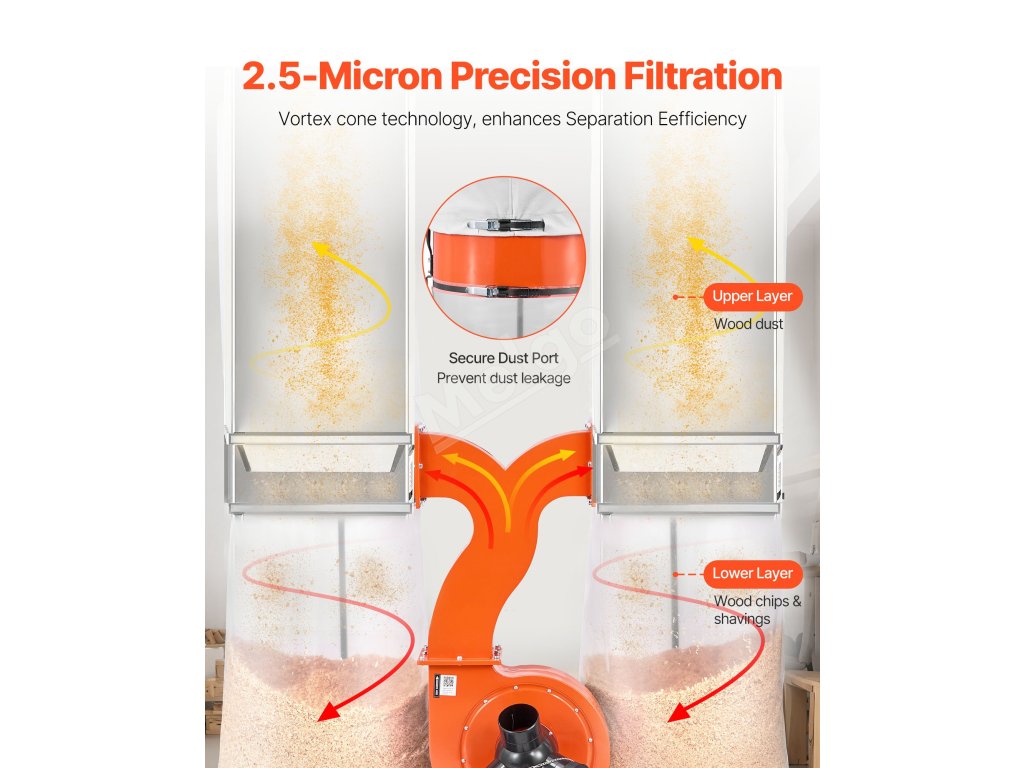 2.5-Micron Precision Filtration

Vortex cone technology, enhances Separation Eefficiency

Secure Dust Port
Prevent dust leakage

Upper Layer
Wood dust

Lower Layer
Wood chips & shavings